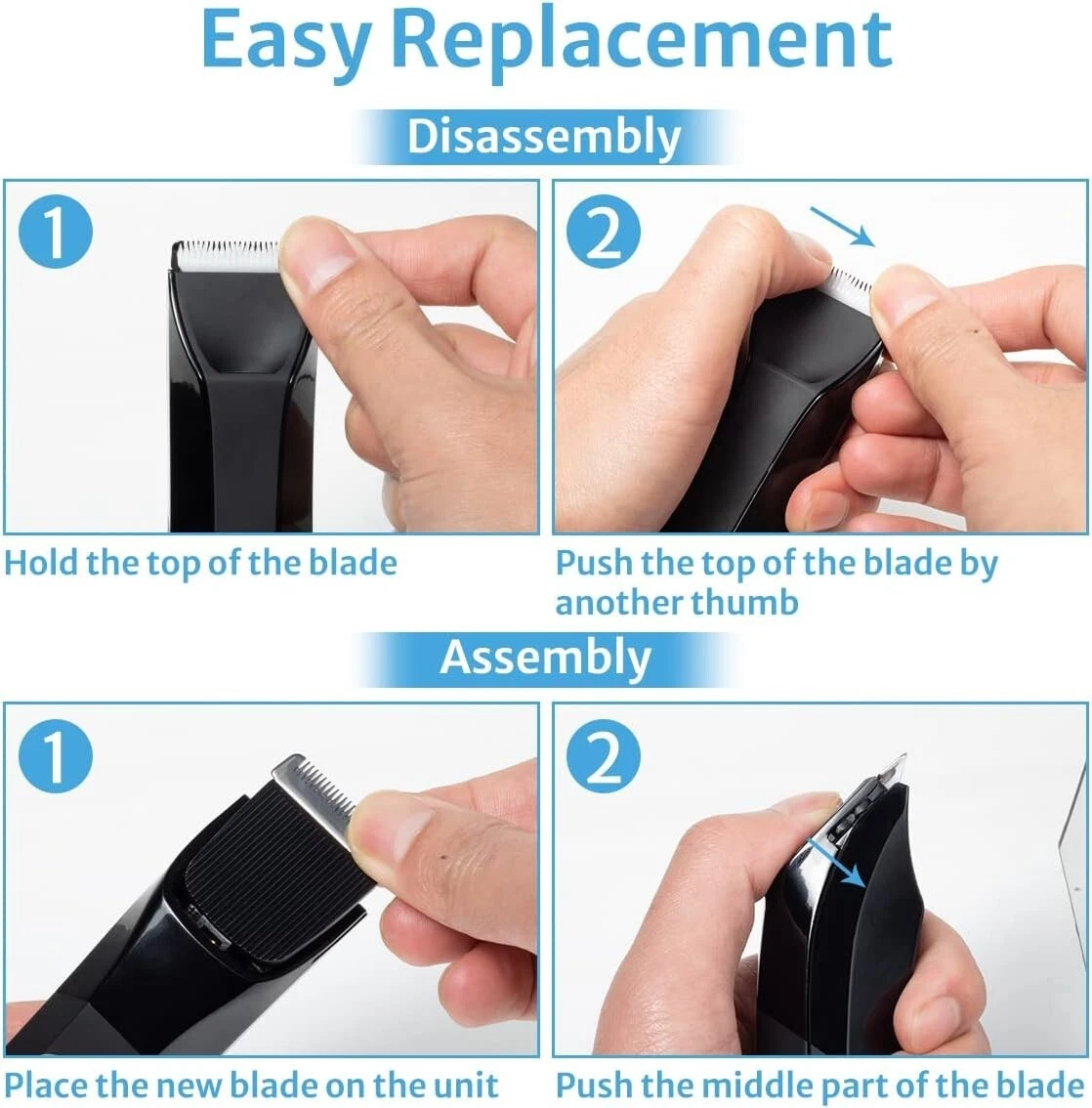 Easy Replacement

Disassembly

1

Hold the top of the blade

2

Push the top of the blade by another thumb

Assembly

1

Place the new blade on the unit

2

Push the middle part of the blade