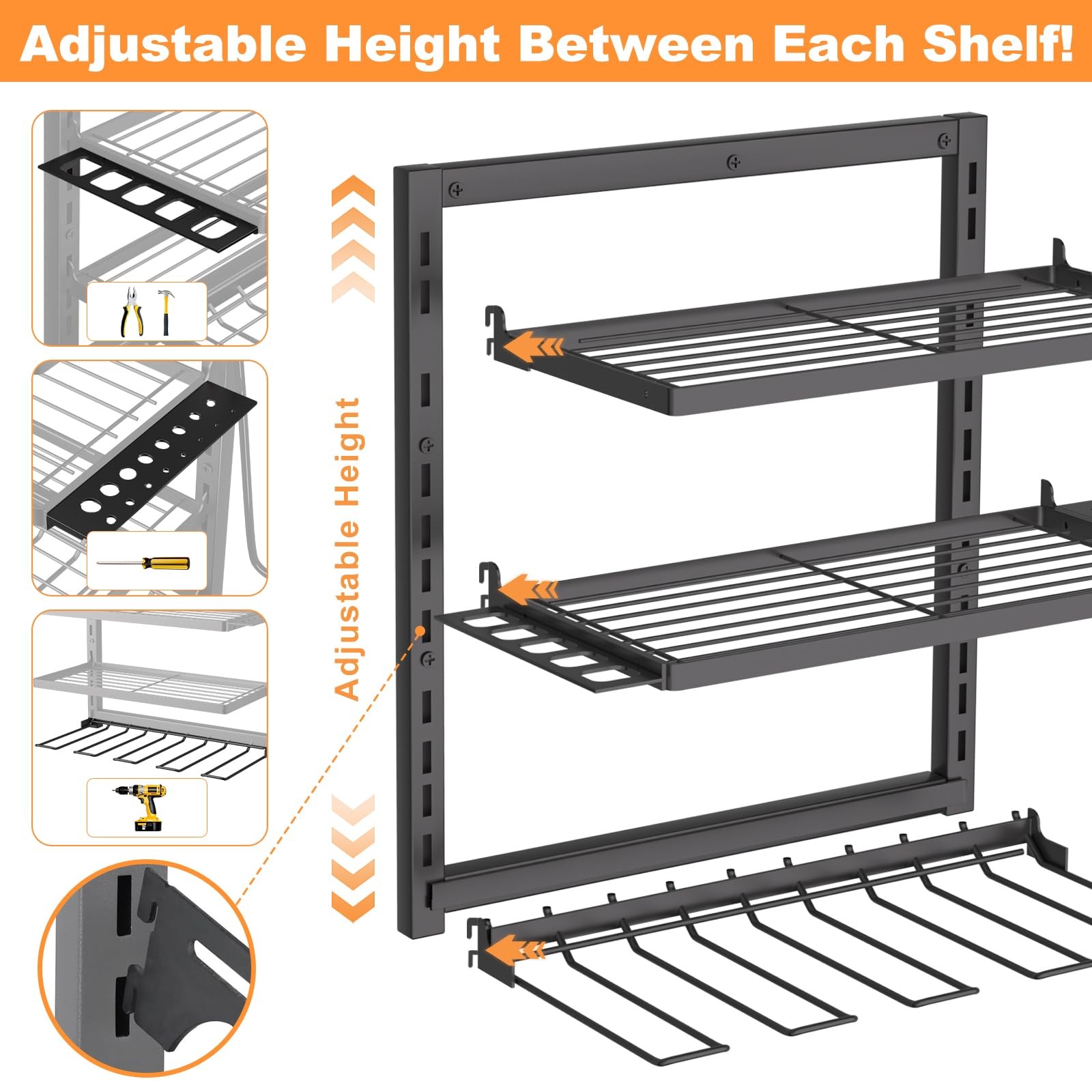 Adjustable Height Between Each Shelf!

Adjustable Height