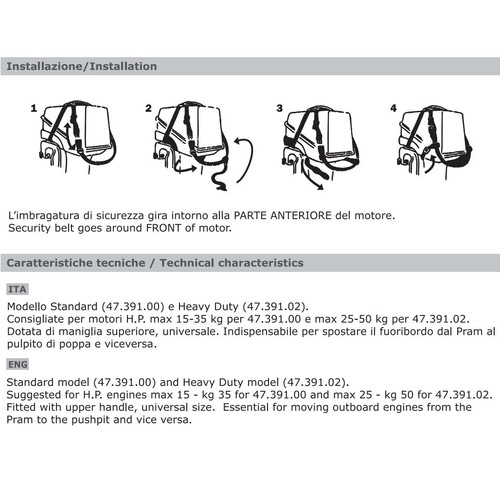 Installazione/Installation

1

2

3

4

L'imbragatura di sicurezza gira intorno alla PARTE ANTERIORE del motore.
Security belt goes around FRONT of motor.

Caratteristiche tecniche / Technical characteristics

ITA

Modello Standard (47.391.00) e Heavy Duty (47.391.02).
Consigliate per motori H.P. max 15-35 kg per 47.391.00 e max 25-50 kg per 47.391.02.
Dotata di maniglia superiore, universale. Indispensabile per spostare il fuoribordo dal Pram al pulpito di poppa e viceversa.

ENG

Standard model (47.391.00) and Heavy Duty model (47.391.02).
Suggested for H.P. engines max 15 - kg 35 for 47.391.00 and max 25 - kg 50 for 47.391.02.
Fitted with upper handle, universal size. Essential for moving outboard engines from the Pram to the pushpit and vice versa.