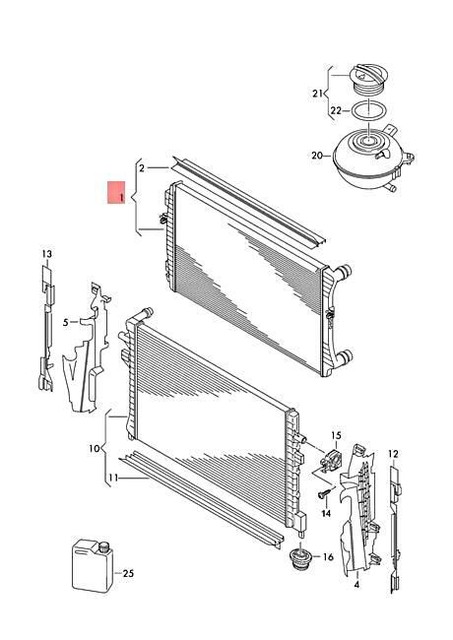 21
22
20
2
1
13
5
10
11
15
12
14
16
4
25