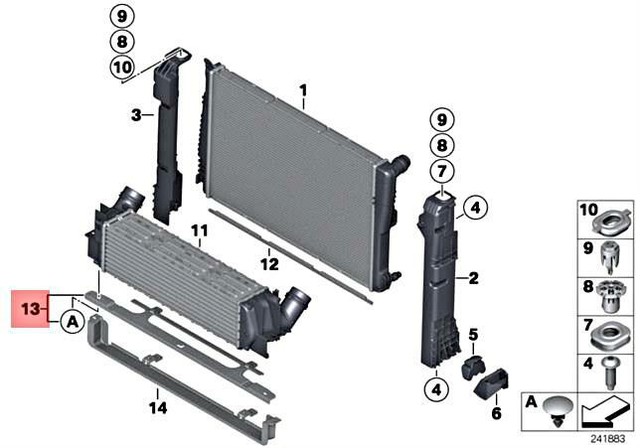 9
8
10
3
1
9
8
7
4
11
12
2
13
A
5
4
6
14
10
9
8
7
4
A
241883