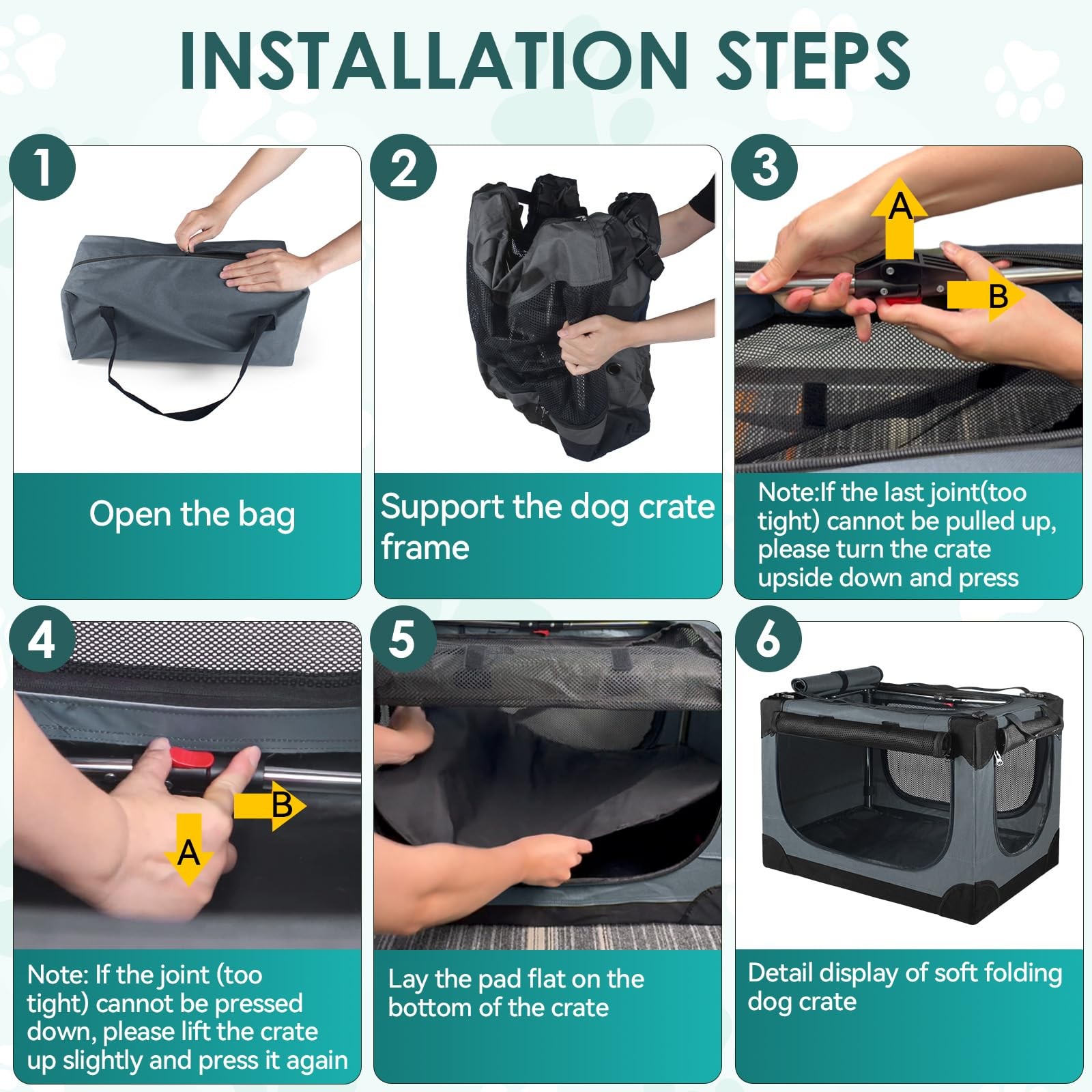 INSTALLATION STEPS

1

Open the bag

2

Support the dog crate frame

3

A

B

Note:If the last joint(too tight) cannot be pulled up, please turn the crate upside down and press

4

B

A

Note: If the joint (too tight) cannot be pressed down, please lift the crate up slightly and press it again

5

Lay the pad flat on the bottom of the crate

6

Detail display of soft folding dog crate