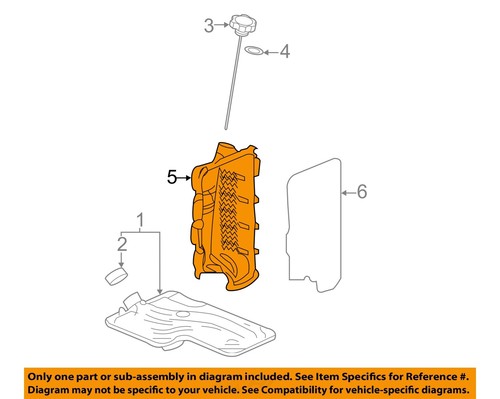 3
4
5
6
1
2

Only one part or sub-assembly in diagram included. See Item Specifics for Reference #.
Diagram may not be specific to your vehicle. See Compatibility for vehicle-specific diagrams.