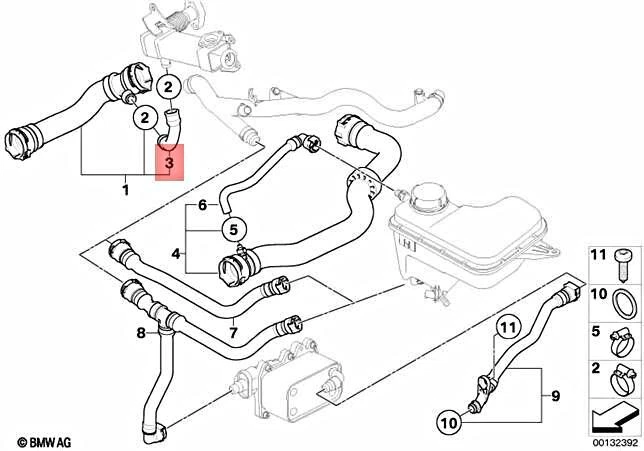 2
2
3
1
6
5
4
7
8
11
9
10
11
10
5
2
© BMW AG
00132392