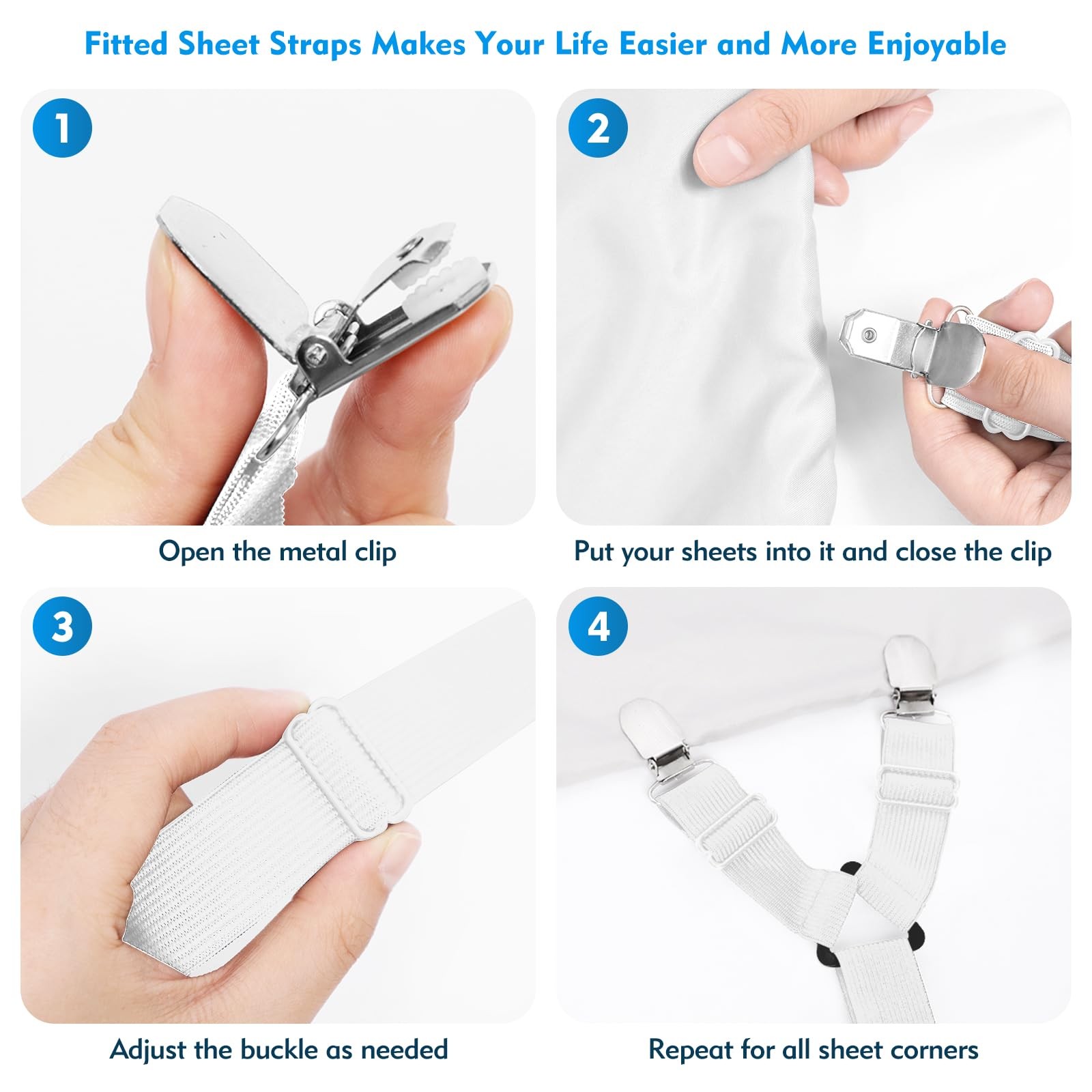 Fitted Sheet Straps Makes Your Life Easier and More Enjoyable

1

Open the metal clip

2

Put your sheets into it and close the clip

3

Adjust the buckle as needed

4

Repeat for all sheet corners