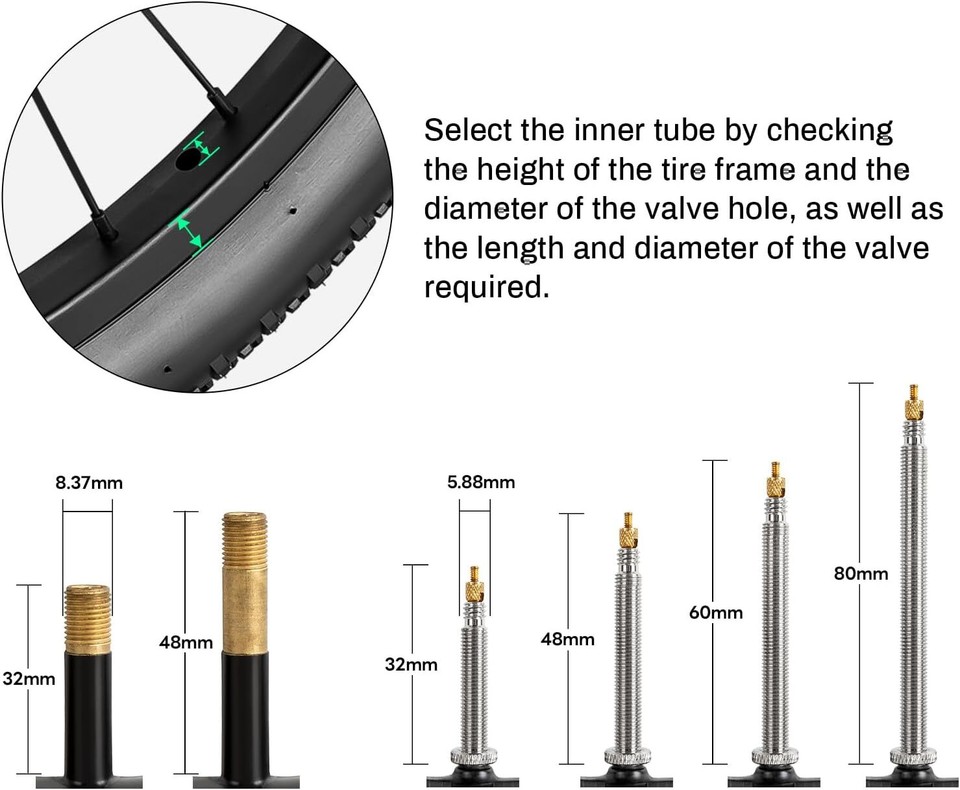 Select the inner tube by checking the height of the tire frame and the diameter of the valve hole, as well as the length and diameter of the valve required.

8.37mm

32mm

48mm

5.88mm

32mm

48mm

60mm

80mm