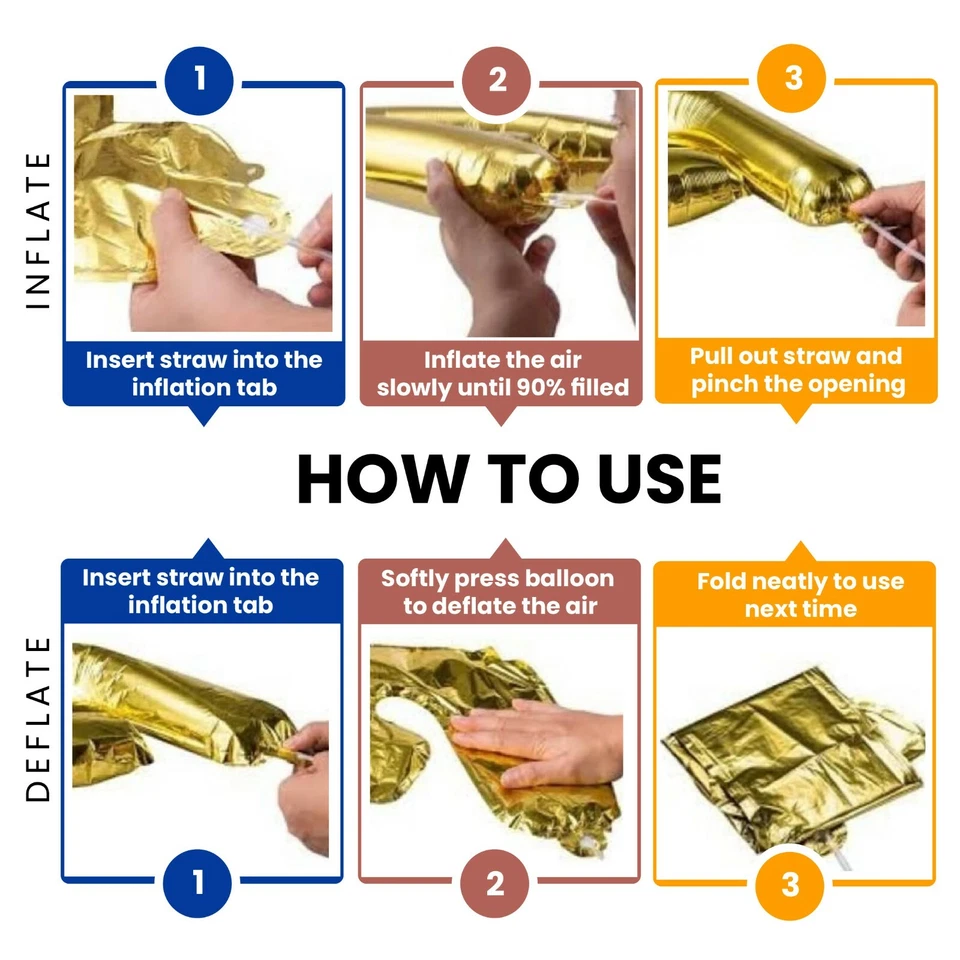 INFLATE

1
Insert straw into the inflation tab

2
Inflate the air slowly until 90% filled

3
Pull out straw and pinch the opening

HOW TO USE

DEFLATE

Insert straw into the inflation tab
1

Softly press balloon to deflate the air
2

Fold neatly to use next time
3