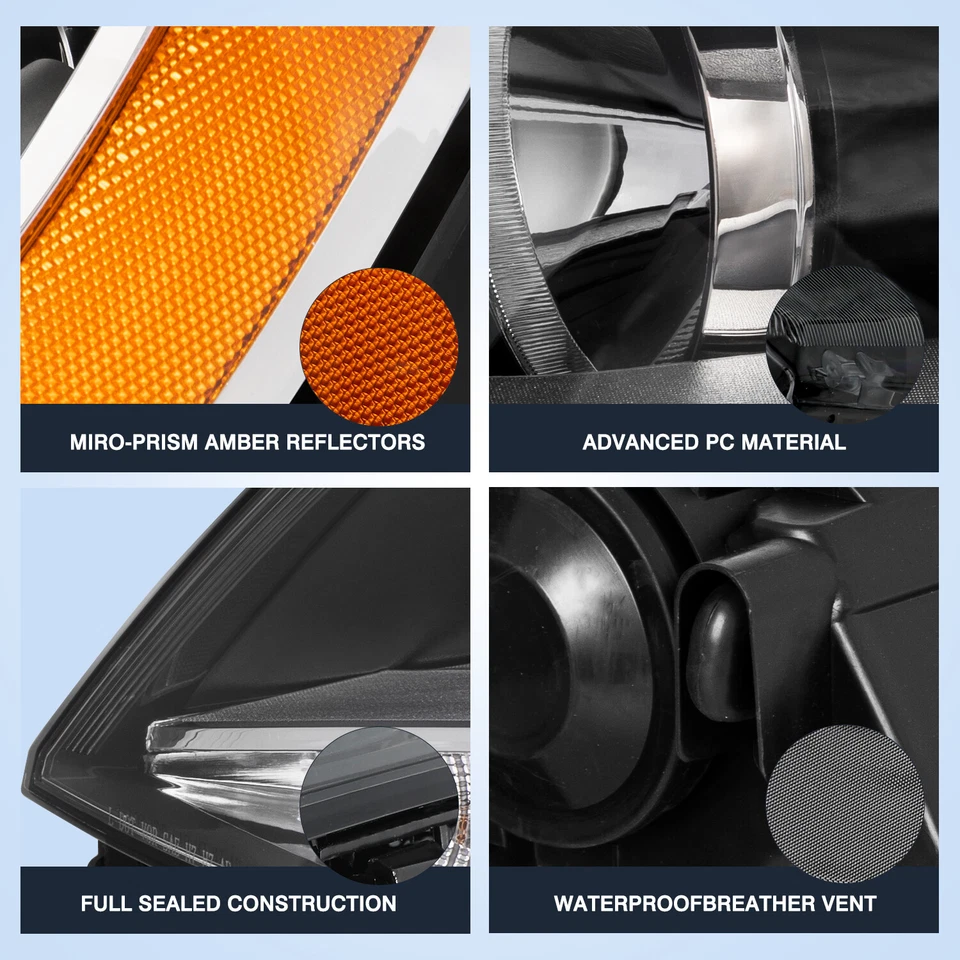 MIRO-PRISM AMBER REFLECTORS

ADVANCED PC MATERIAL

FULL SEALED CONSTRUCTION

WATERPROOFBREATHER VENT