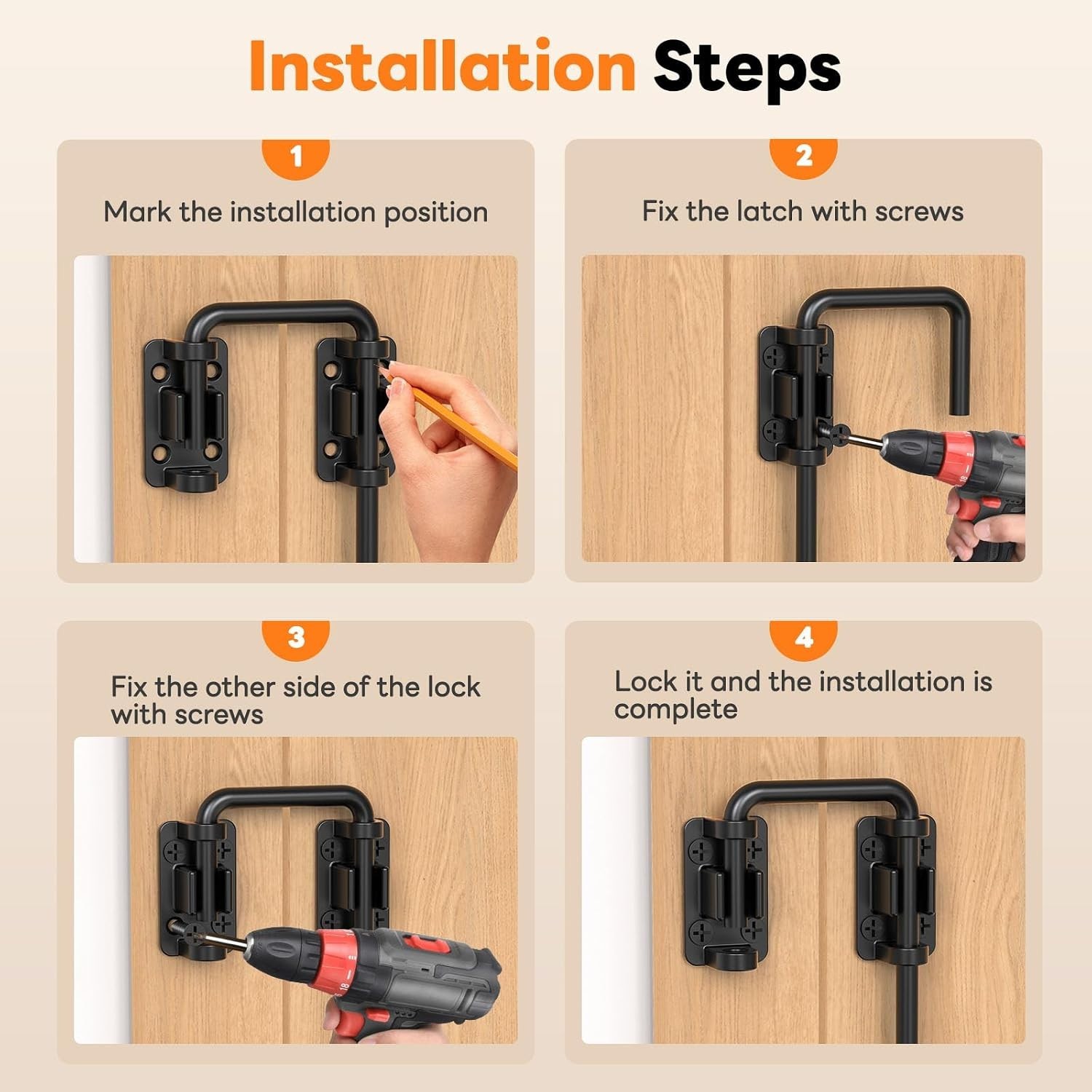 Installation Steps

1

Mark the installation position

2

Fix the latch with screws

3

Fix the other side of the lock with screws

4

Lock it and the installation is complete