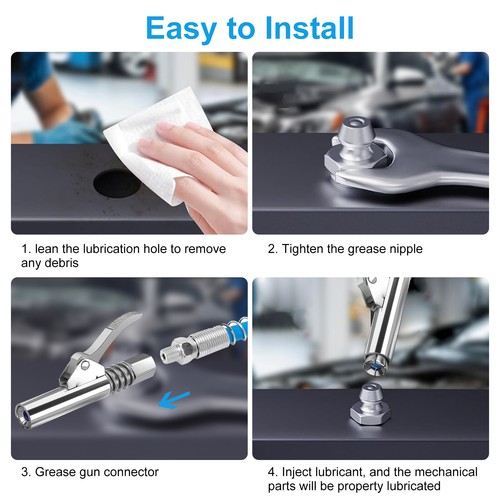 Easy to Install

1. lean the lubrication hole to remove any debris

2. Tighten the grease nipple

3. Grease gun connector

4. Inject lubricant, and the mechanical parts will be property lubricated