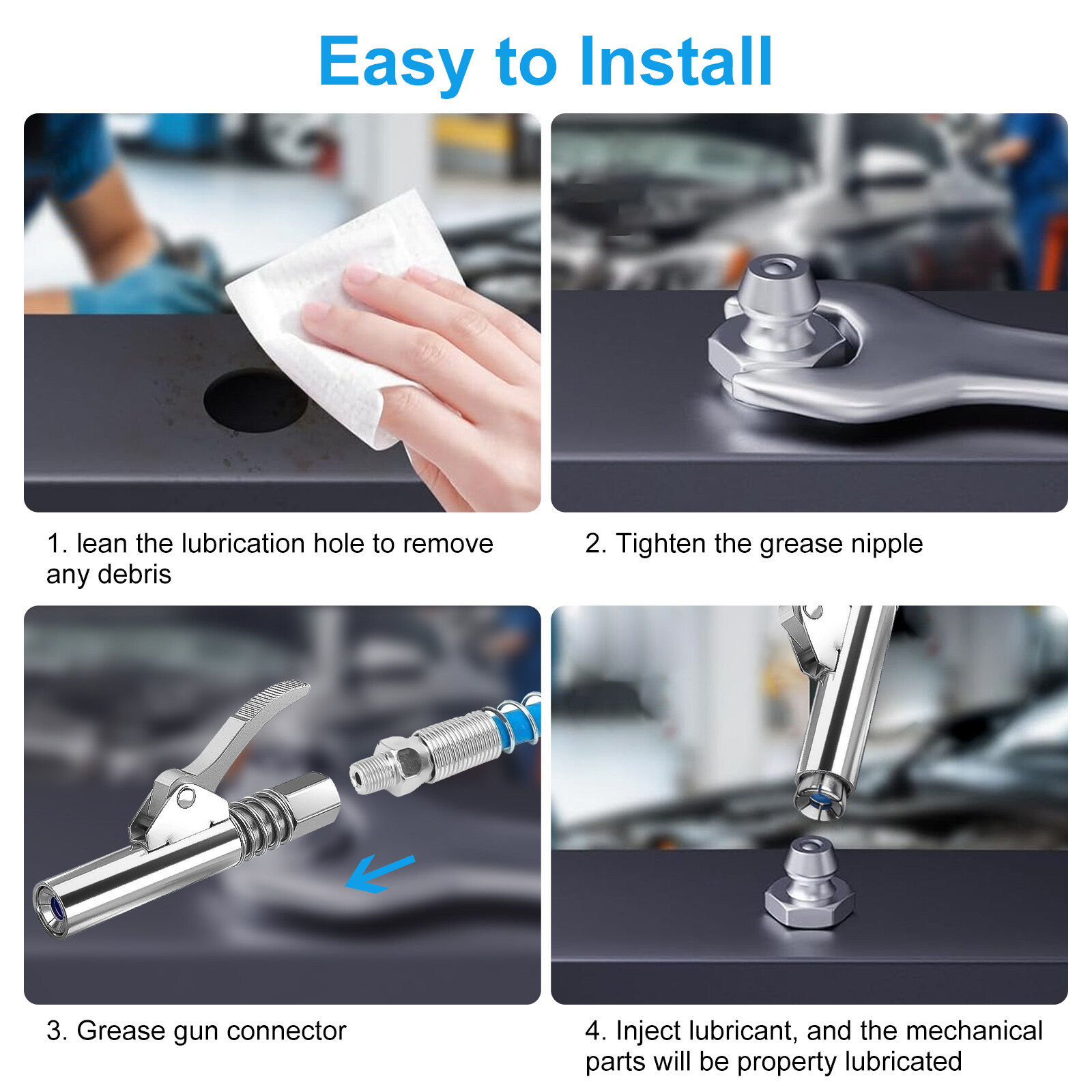 Easy to Install

1. lean the lubrication hole to remove any debris

2. Tighten the grease nipple

3. Grease gun connector

4. Inject lubricant, and the mechanical parts will be property lubricated