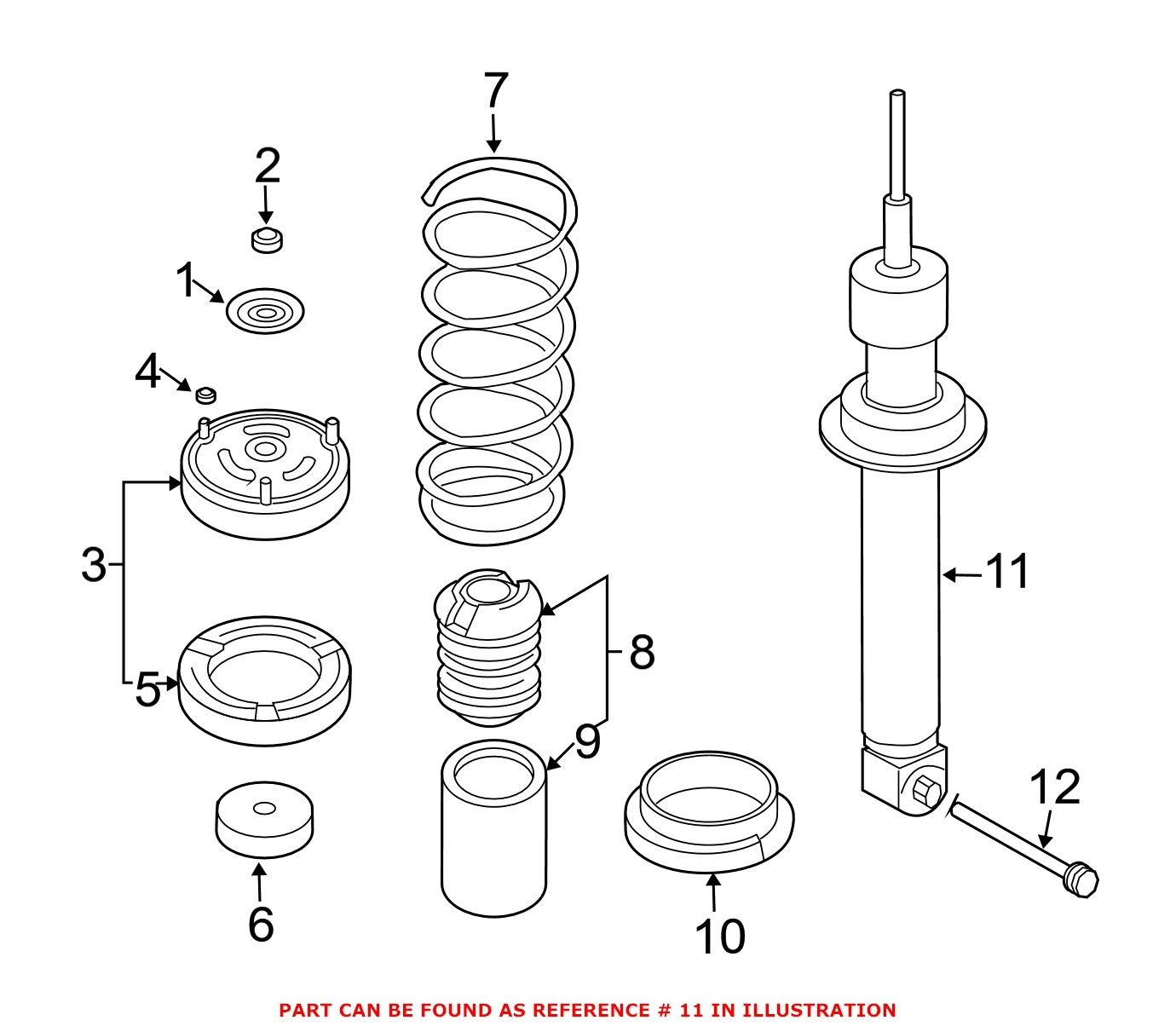 7
2
1
4
3
5
6
8
9
10
11
12

PART CAN BE FOUND AS REFERENCE # 11 IN ILLUSTRATION