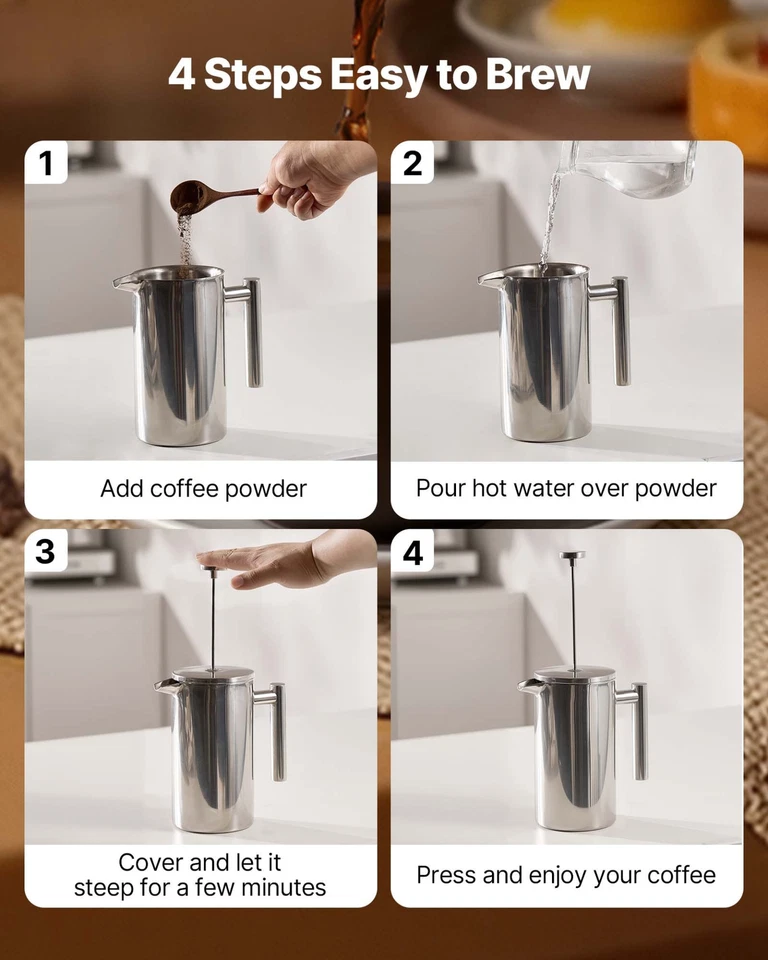 4 Steps Easy to Brew

1

Add coffee powder

2

Pour hot water over powder

3

Cover and let it steep for a few minutes

4

Press and enjoy your coffee