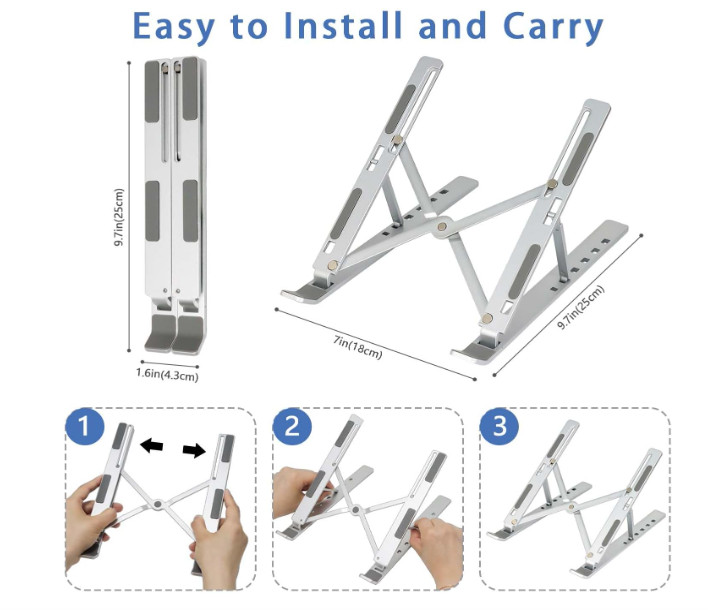 Easy to Install and Carry

9.7in(25cm)

1.6in(4.3cm)

7in(18cm)

9.7in(25cm)

1

2

3