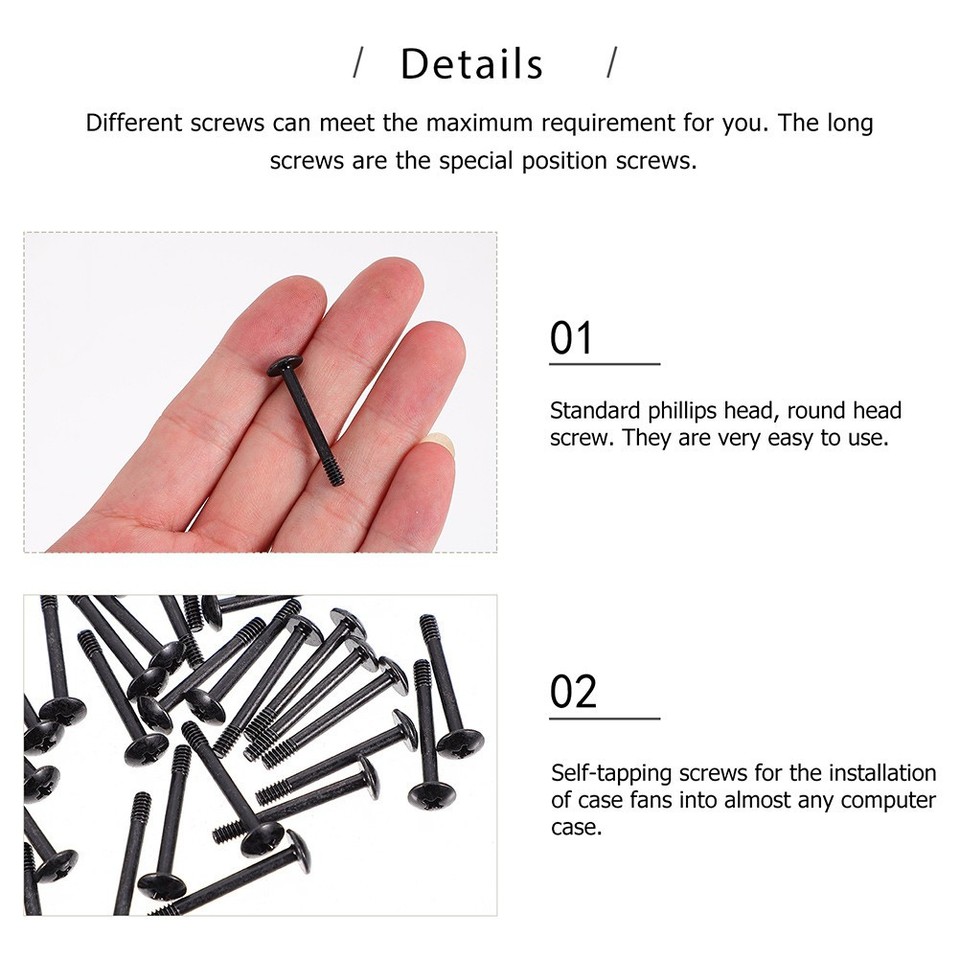 / Details /

Different screws can meet the maximum requirement for you. The long screws are the special position screws.

01

Standard phillips head, round head screw. They are very easy to use.

02

Self-tapping screws for the installation of case fans into almost any computer case.