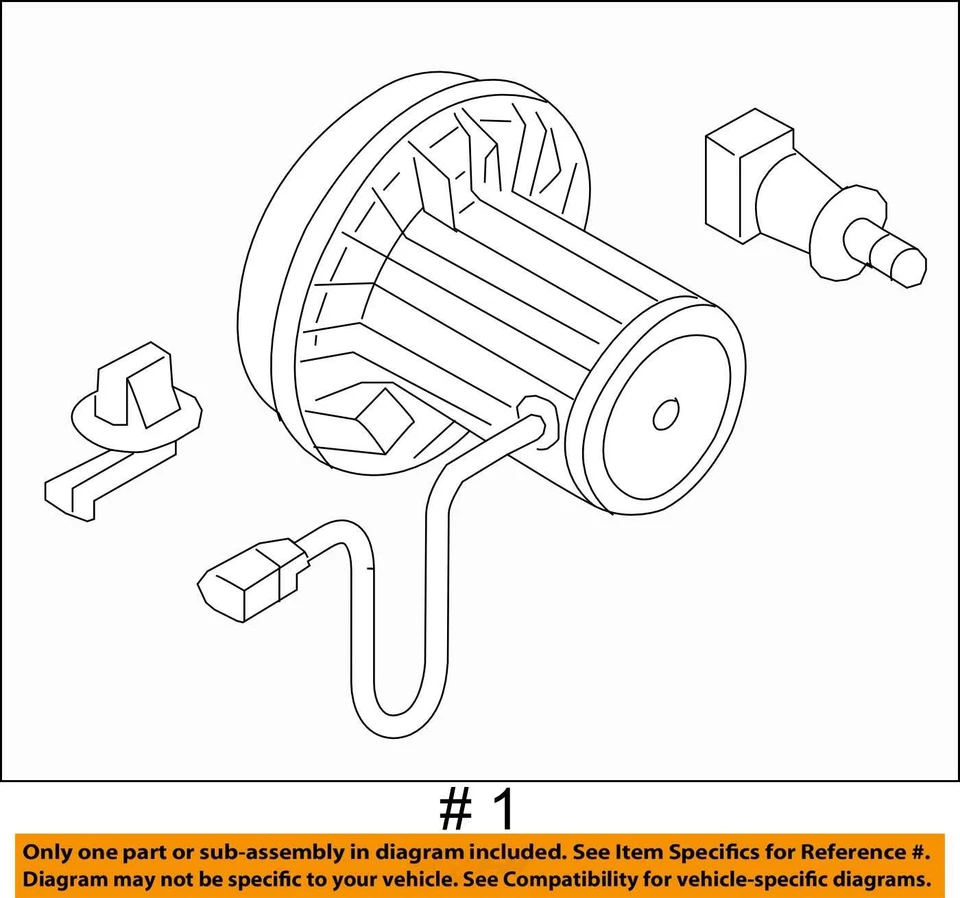 # 1

Only one part or sub-assembly in diagram included. See Item Specifics for Reference #.
Diagram may not be specific to your vehicle. See Compatibility for vehicle-specific diagrams.