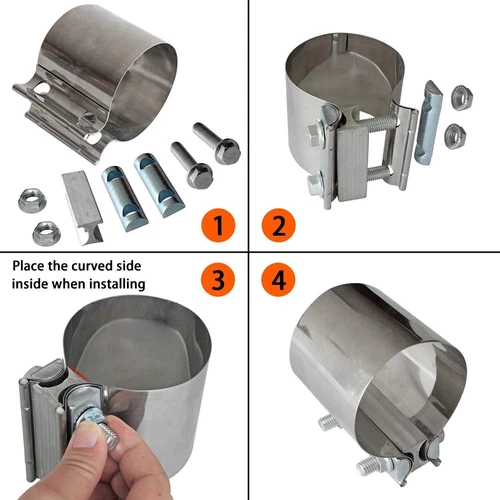 1

2

Place the curved side inside when installing

3

4