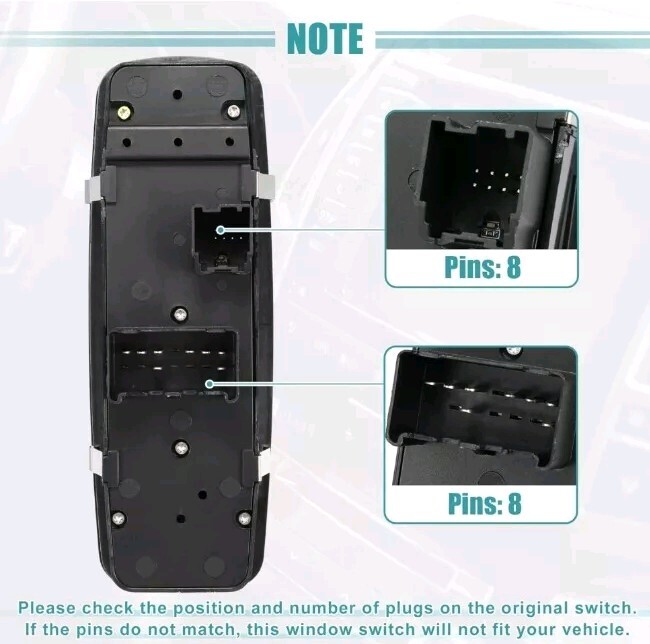 NOTE

Pins: 8

Pins: 8

Please check the position and number of plugs on the original switch. If the pins do not match, this window switch will not fit your vehicle.