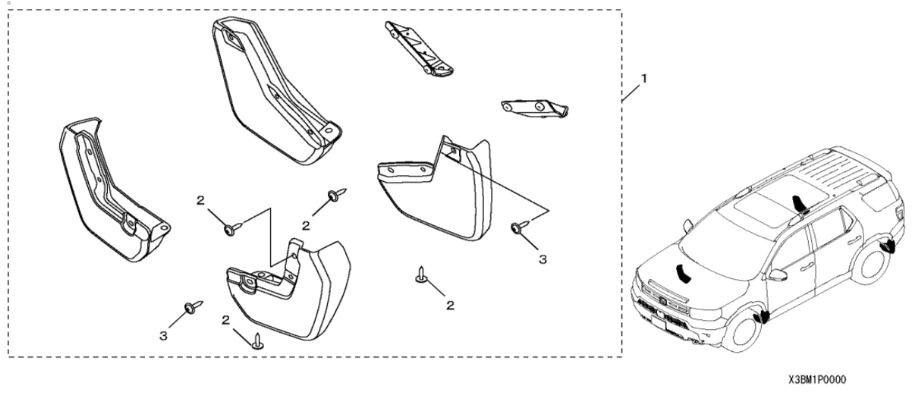 1
2
2
3
2
3
2
X3BM1P0000