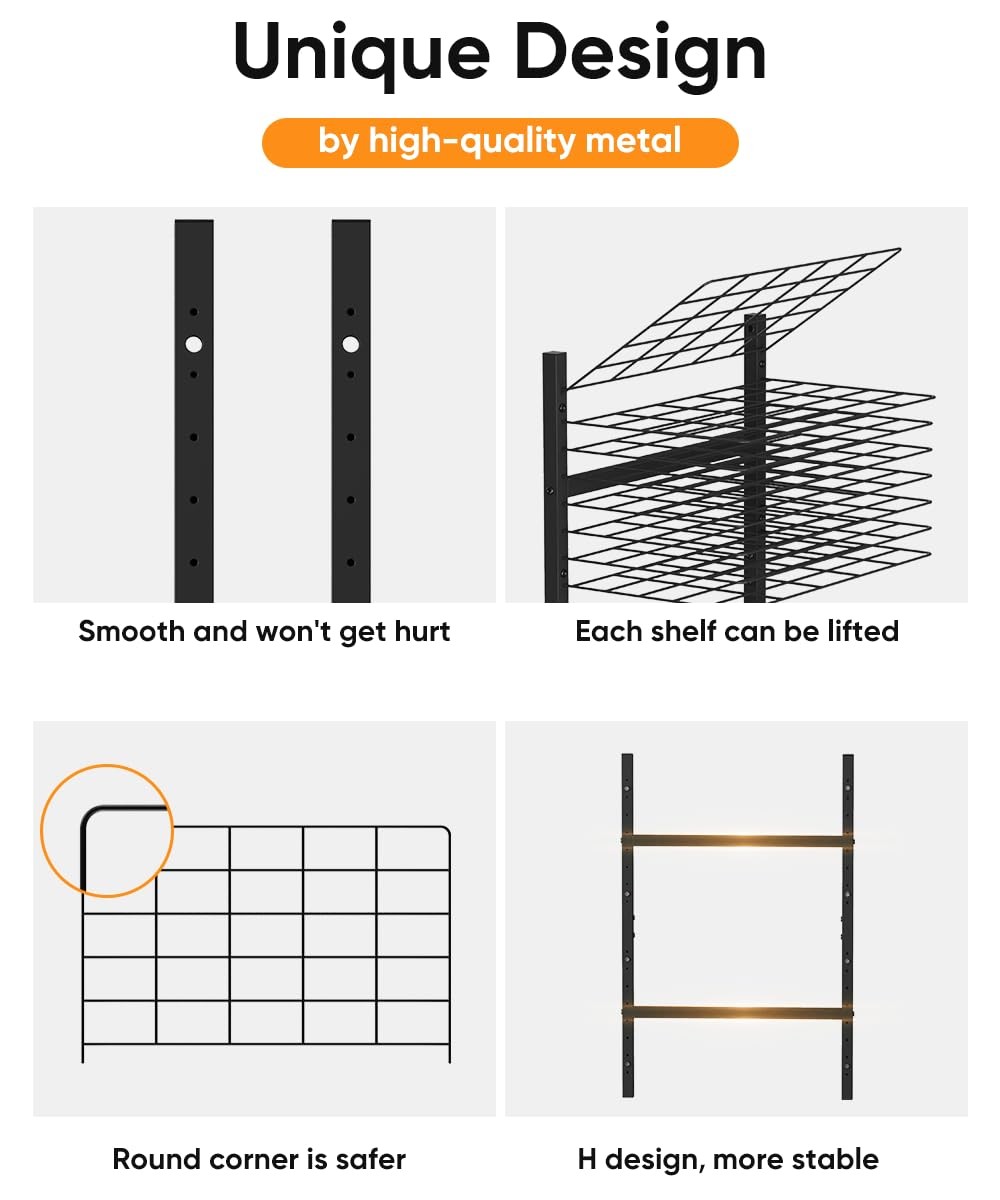 Unique Design

by high-quality metal

Smooth and won't get hurt

Each shelf can be lifted

Round corner is safer

H design, more stable