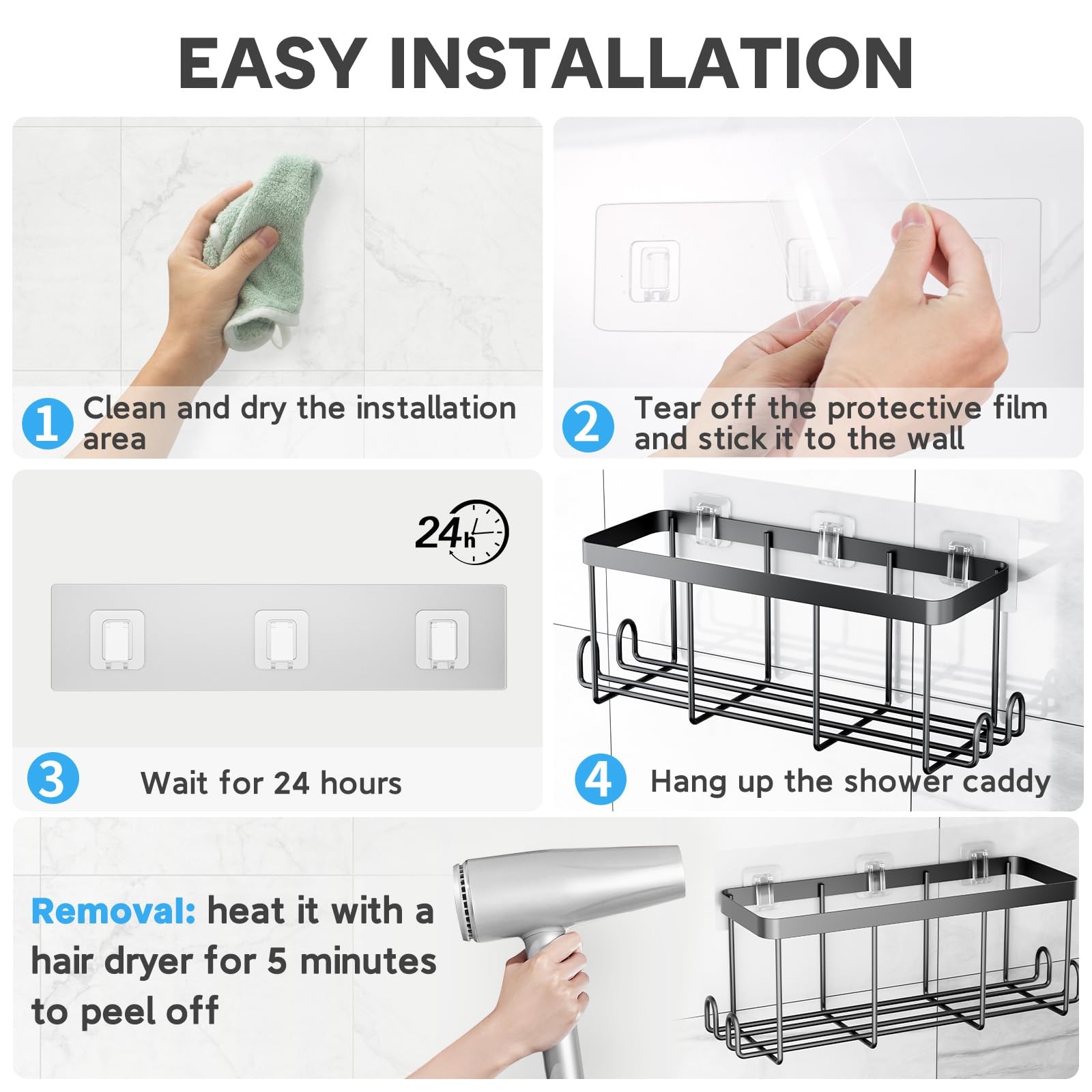 EASY INSTALLATION

1 Clean and dry the installation area

2 Tear off the protective film and stick it to the wall

24h

3 Wait for 24 hours

4 Hang up the shower caddy

Removal: heat it with a hair dryer for 5 minutes to peel off