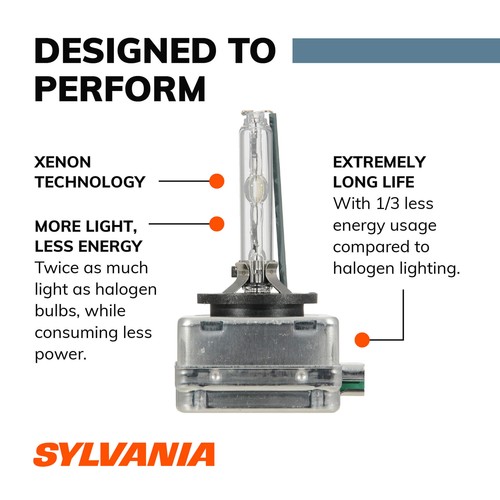 DESIGNED TO PERFORM

XENON TECHNOLOGY

MORE LIGHT, LESS ENERGY
Twice as much light as halogen bulbs, while consuming less power.

EXTREMELY LONG LIFE
With 1/3 less energy usage compared to halogen lighting.

SYLVANIA