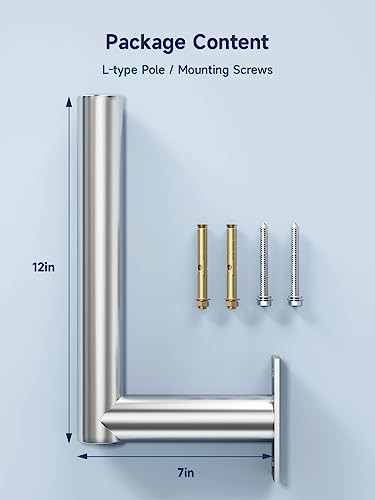 Package Content

L-type Pole / Mounting Screws

12in

7in