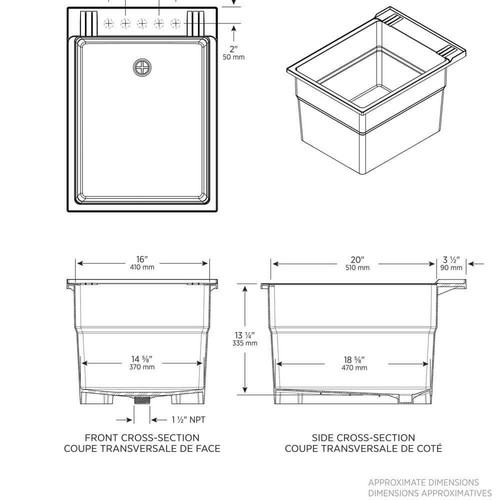 2"
50 mm

16"
410 mm

14 ⅝"
370 mm

1 ½" NPT

FRONT CROSS-SECTION
COUPE TRANSVERSALE DE FACE

20"
510 mm

3 ½"
90 mm

13 ¼"
335 mm

18 ⅝"
470 mm

SIDE CROSS-SECTION
COUPE TRANSVERSALE DE COTÉ

APPROXIMATE DIMENSIONS
DIMENSIONS APPROXIMATIVES