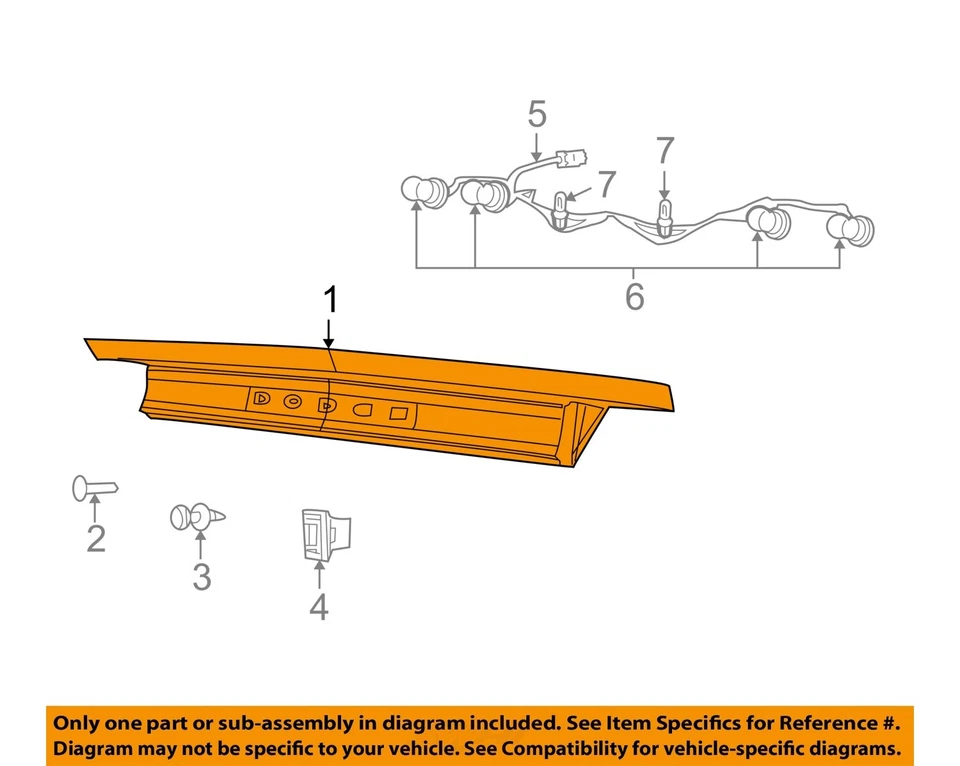 5
7
7
6
1
2
3
4

Only one part or sub-assembly in diagram included. See Item Specifics for Reference #.
Diagram may not be specific to your vehicle. See Compatibility for vehicle-specific diagrams.