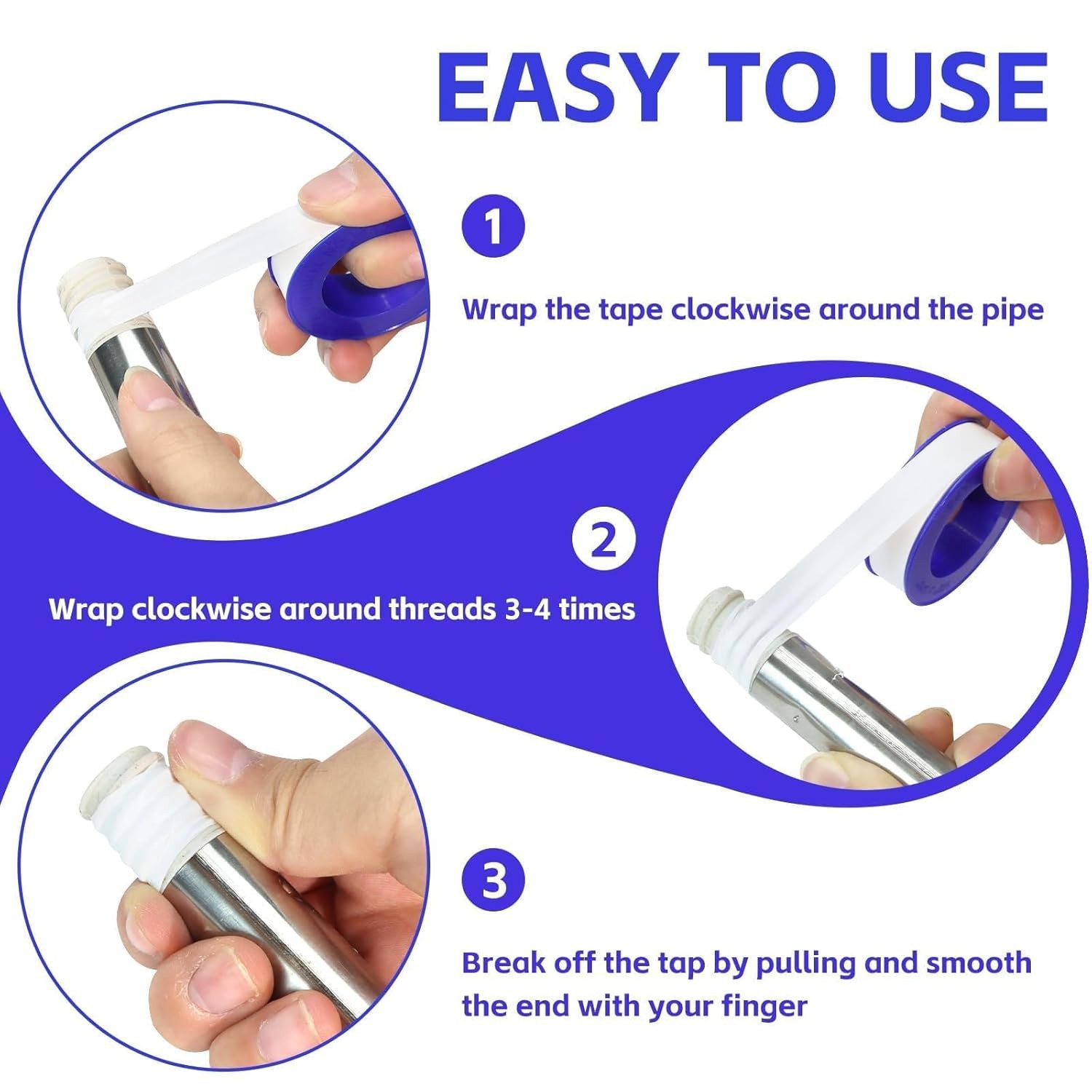 EASY TO USE

1

Wrap the tape clockwise around the pipe

2

Wrap clockwise around threads 3-4 times

3

Break off the tap by pulling and smooth the end with your finger