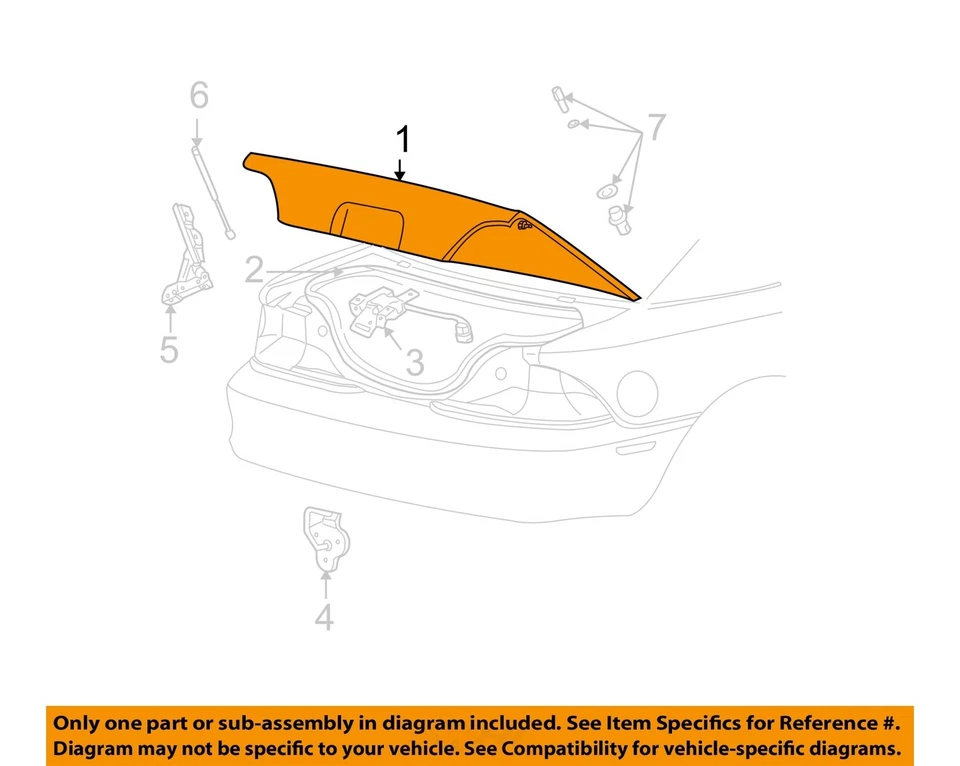 6
1
7
2
5
3
4

Only one part or sub-assembly in diagram included. See Item Specifics for Reference #. Diagram may not be specific to your vehicle. See Compatibility for vehicle-specific diagrams.