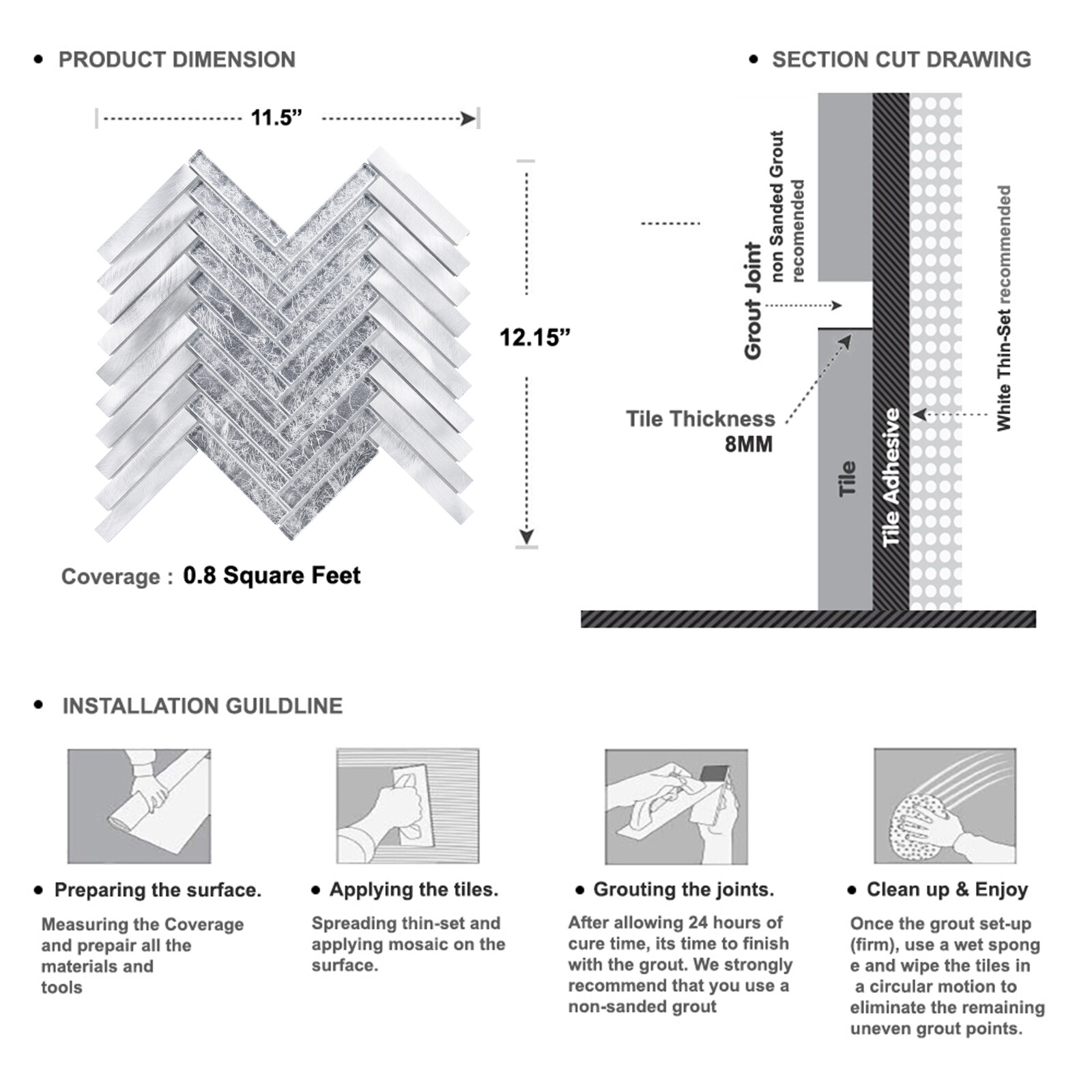 • PRODUCT DIMENSION

11.5”

12.15”

Coverage : 0.8 Square Feet

• SECTION CUT DRAWING

Grout Joint
non Sanded Grout recomended

Tile Thickness
8MM

Tile

Tile Adhesive

White Thin-Set recommended

• INSTALLATION GUILDLINE

• Preparing the surface.

Measuring the Coverage and prepair all the materials and tools

• Applying the tiles.

Spreading thin-set and applying mosaic on the surface.

• Grouting the joints.

After allowing 24 hours of cure time, its time to finish with the grout. We strongly recommend that you use a non-sanded grout

• Clean up & Enjoy

Once the grout set-up (firm), use a wet spong e and wipe the tiles in a circular motion to eliminate the remaining uneven grout points.