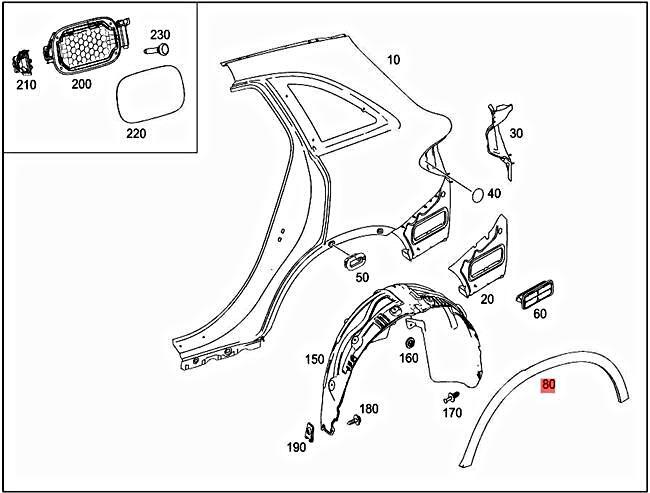 230
210
200
220
10
30
40
50
20
60
150
160
80
180
170
190