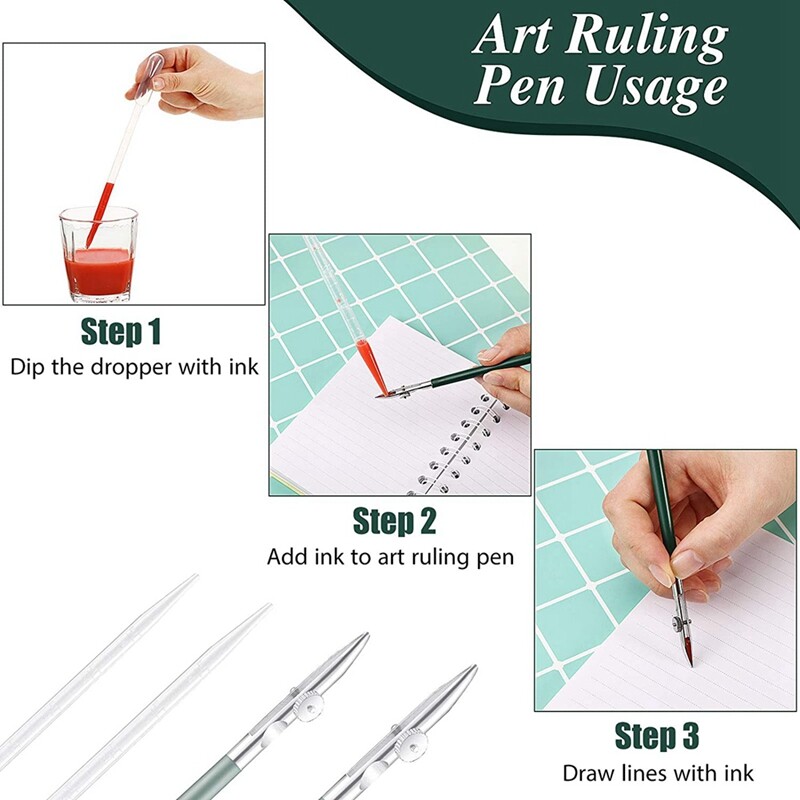 Art Ruling Pen Usage

Step 1
Dip the dropper with ink

Step 2
Add ink to art ruling pen

Step 3
Draw lines with ink