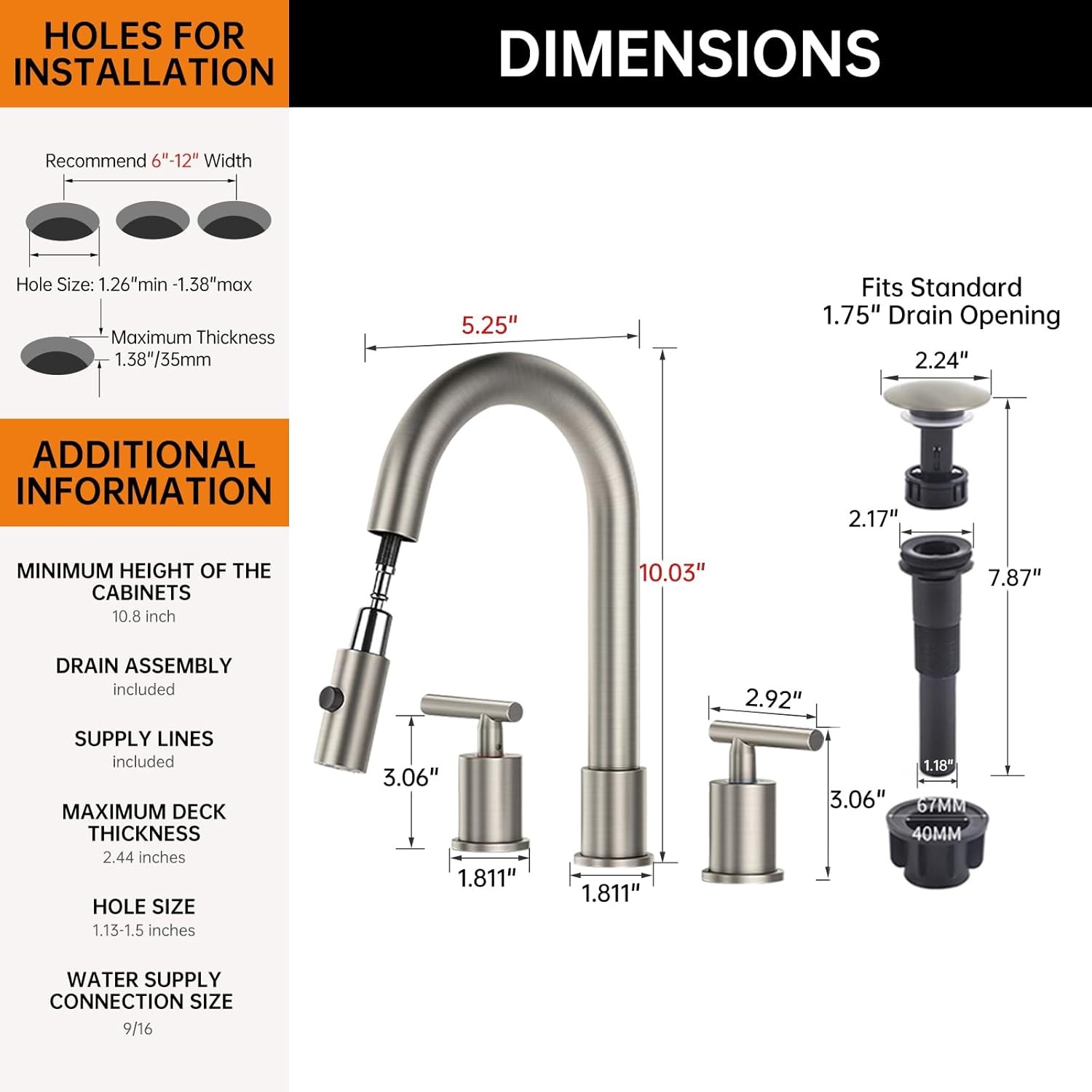 HOLES FOR INSTALLATION

Recommend 6"-12" Width

Hole Size: 1.26"min -1.38"max

Maximum Thickness 1.38"/35mm

ADDITIONAL INFORMATION

MINIMUM HEIGHT OF THE CABINETS
10.8 inch

DRAIN ASSEMBLY
included

SUPPLY LINES
included

MAXIMUM DECK THICKNESS
2.44 inches

HOLE SIZE
1.13-1.5 inches

WATER SUPPLY CONNECTION SIZE
9/16

DIMENSIONS

5.25"

10.03"

3.06"

1.811"

1.811"

2.92"

3.06"

Fits Standard 1.75" Drain Opening

2.24"

2.17"

7.87"

1.18"

67MM

40MM