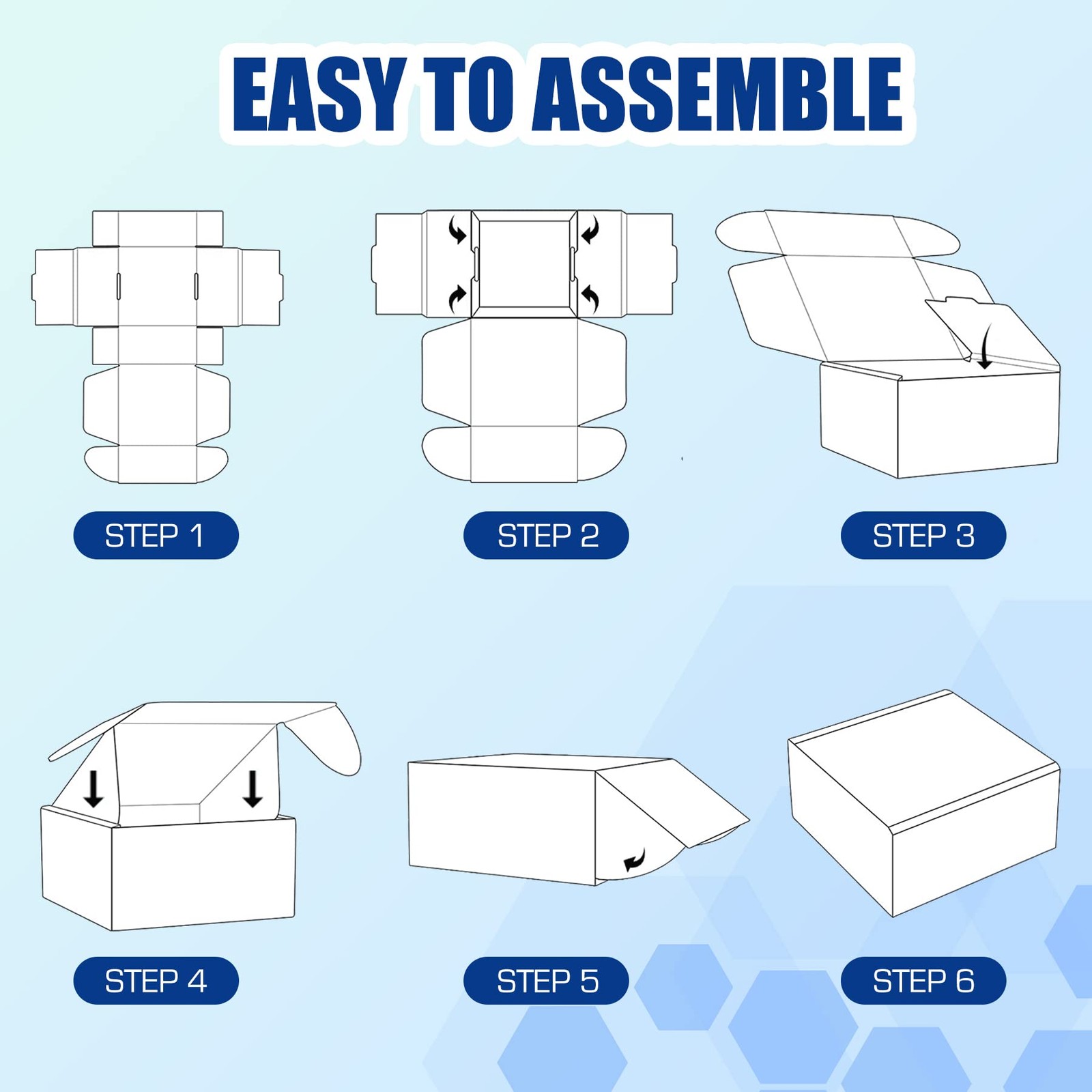 EASY TO ASSEMBLE

STEP 1

STEP 2

STEP 3

STEP 4

STEP 5

STEP 6