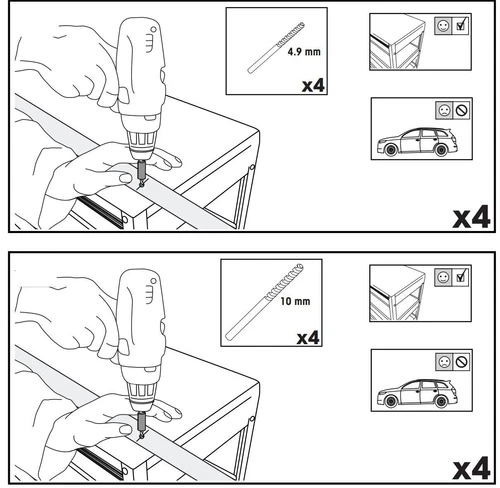 4.9 mm
x4

x4

10 mm
x4

x4