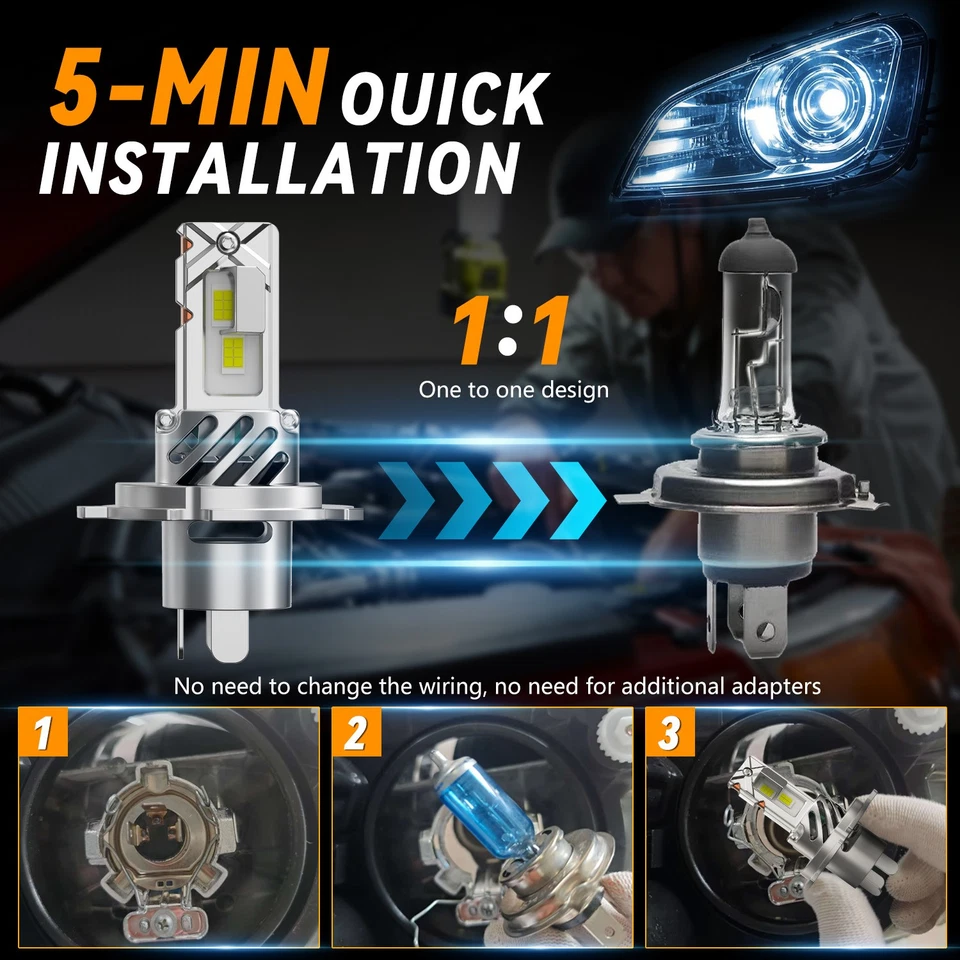 5-MIN OUICK INSTALLATION

1:1
One to one design

No need to change the wiring, no need for additional adapters

1

2

3