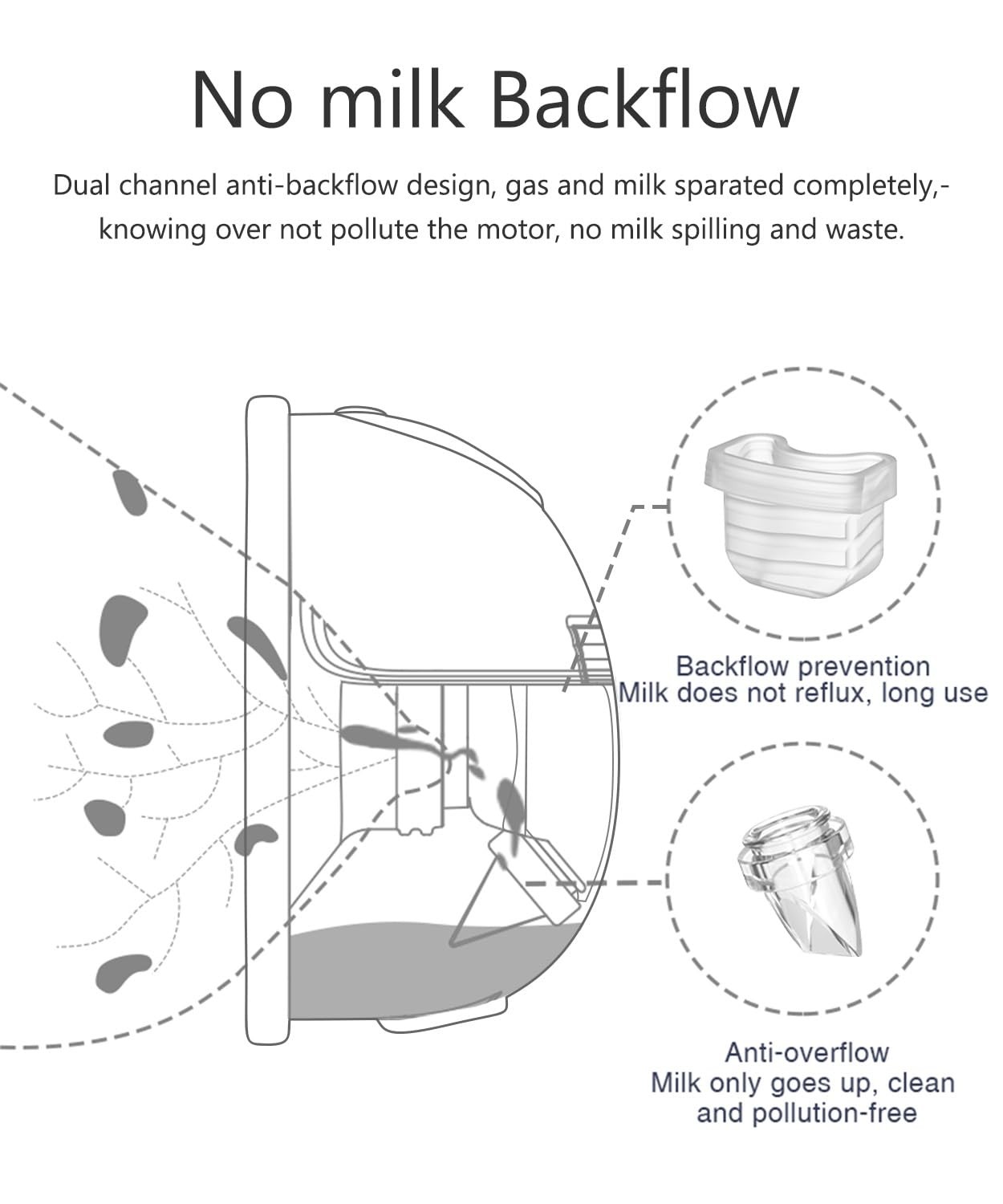 No milk Backflow

Dual channel anti-backflow design, gas and milk sparated completely,-knowing over not pollute the motor, no milk spilling and waste.

Backflow prevention
Milk does not reflux, long use

Anti-overflow
Milk only goes up, clean and pollution-free