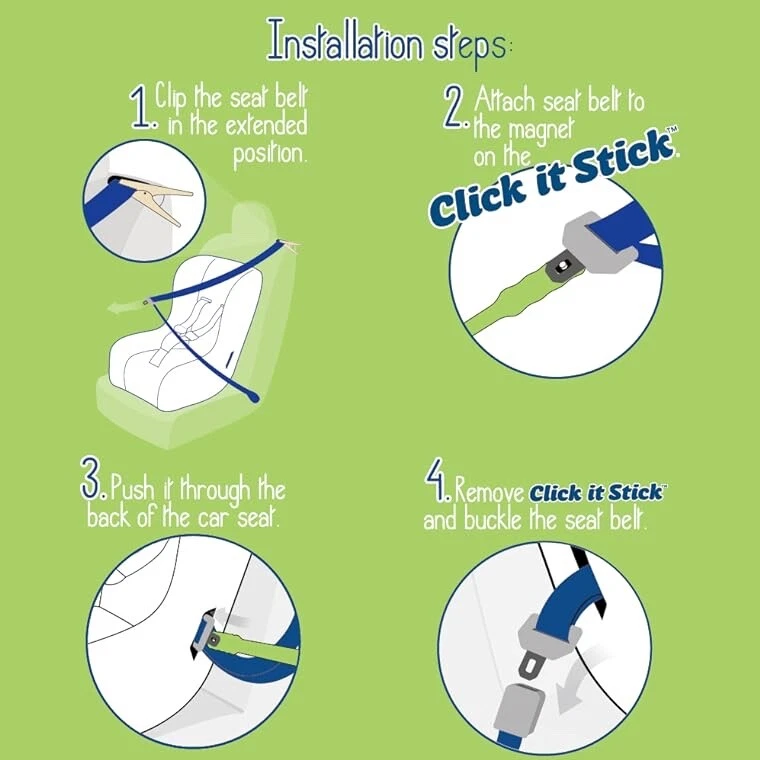 Installation steps:

1. Clip the seat belt in the extended position.

2. Attach seat belt to the magnet on the Click it Stick™.

3. Push it through the back of the car seat.

4. Remove Click it Stick™ and buckle the seat belt.