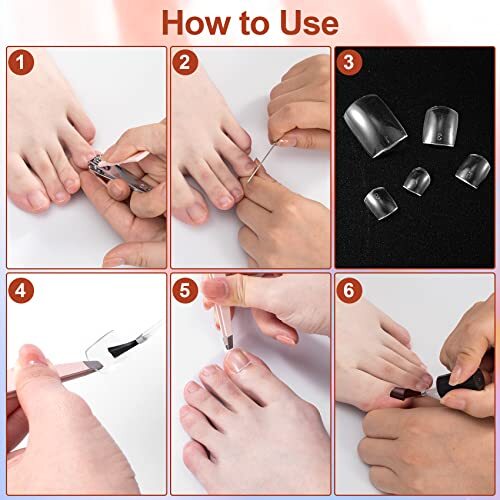 How to Use

1

2

3

4

5

6