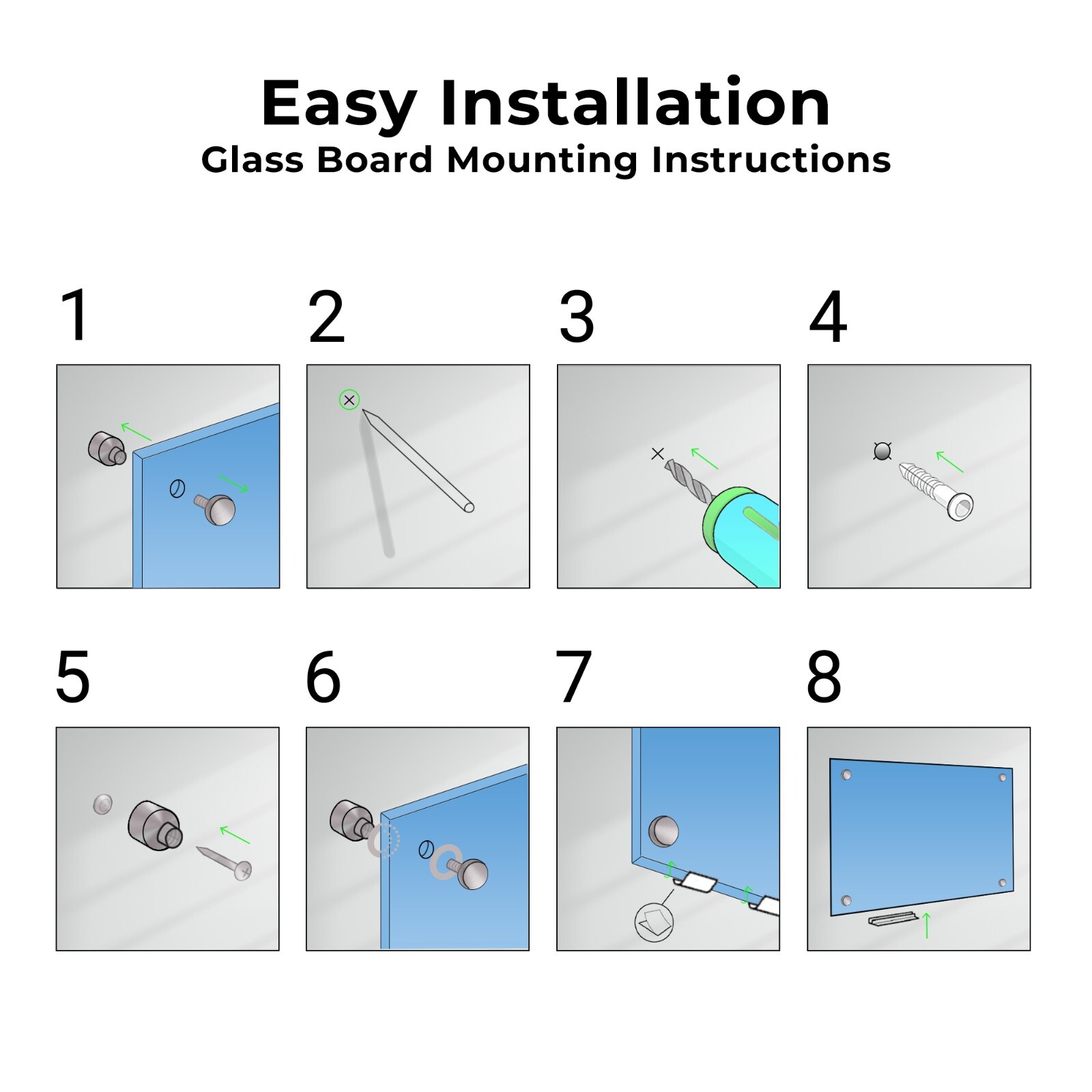 Easy Installation
Glass Board Mounting Instructions

1

2

3

4

5

6

7

8