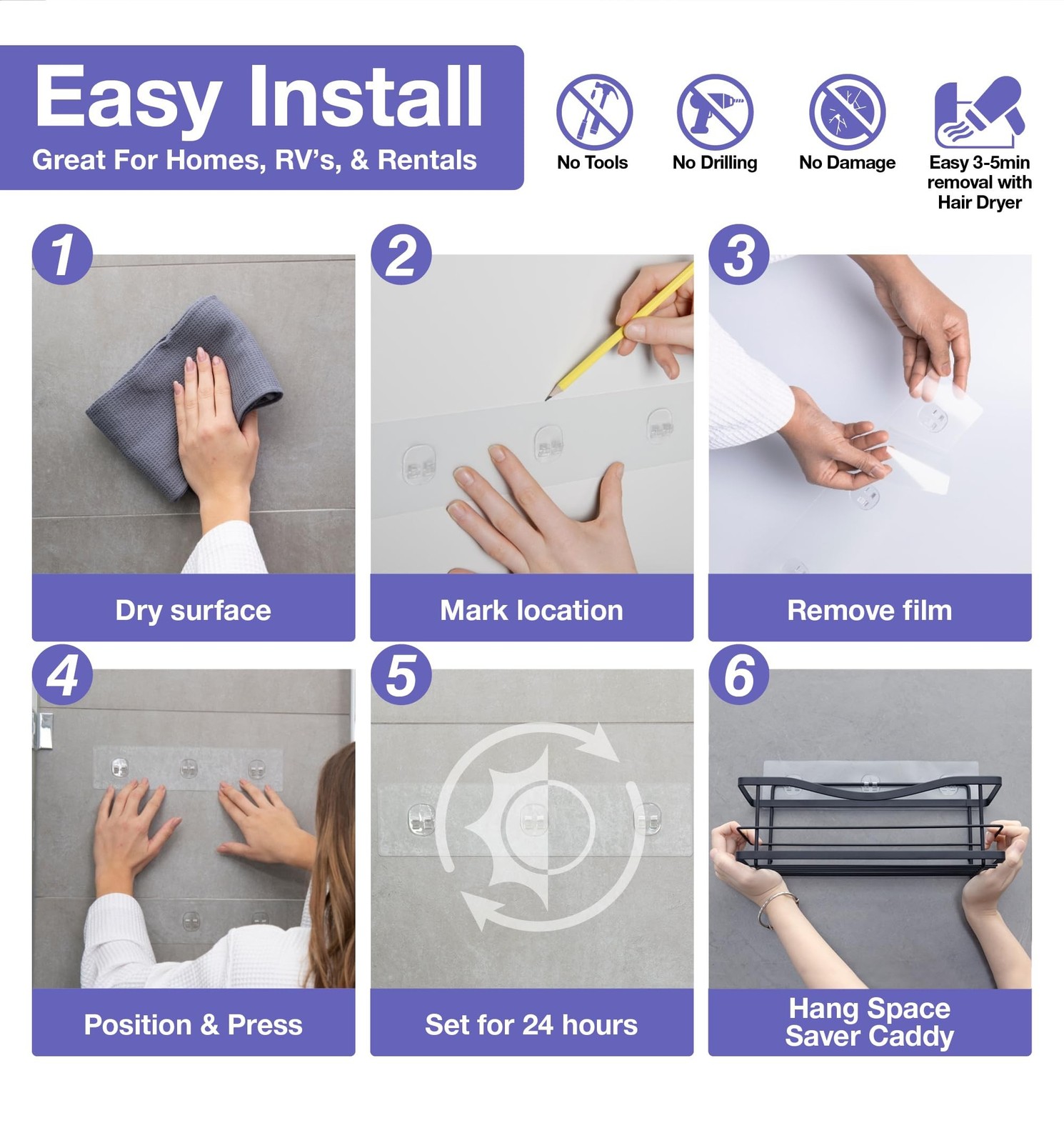 Easy Install
Great For Homes, RV's, & Rentals

No Tools

No Drilling

No Damage

Easy 3-5min removal with Hair Dryer

1
Dry surface

2
Mark location

3
Remove film

4
Position & Press

5
Set for 24 hours

6
Hang Space Saver Caddy