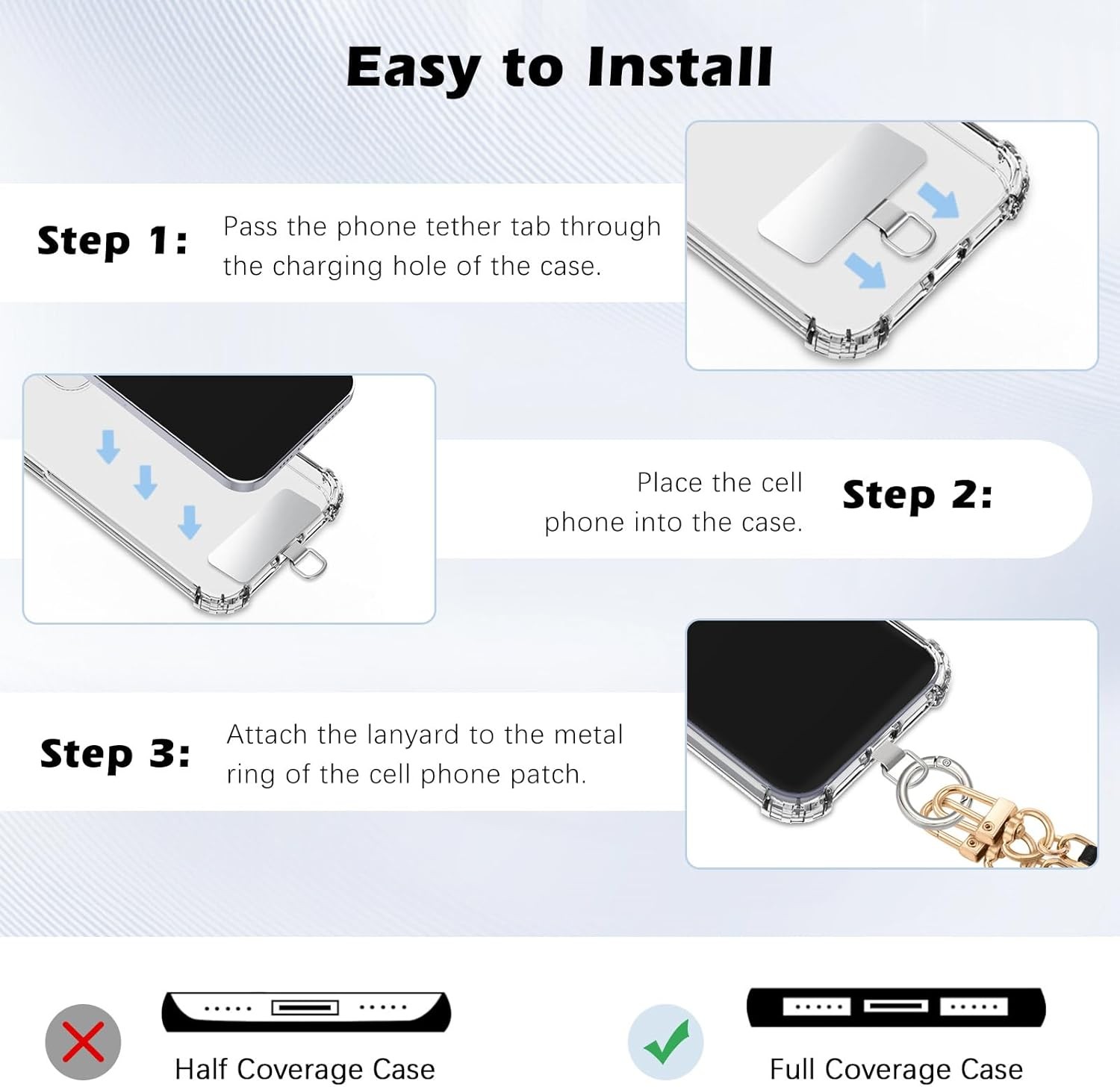 Easy to Install

Step 1: Pass the phone tether tab through the charging hole of the case.

Place the cell phone into the case. Step 2:

Step 3: Attach the lanyard to the metal ring of the cell phone patch.

Half Coverage Case

Full Coverage Case