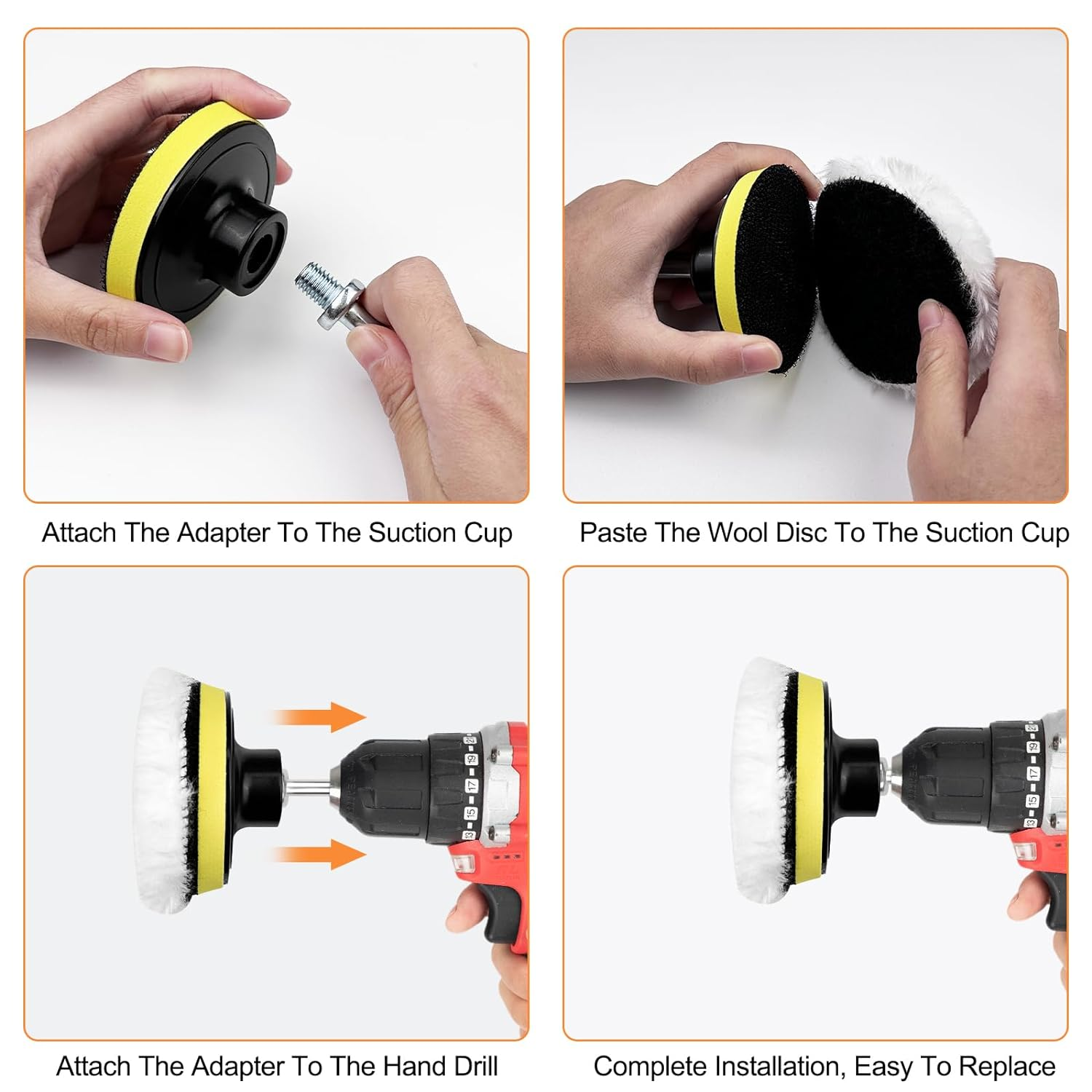 Attach The Adapter To The Suction Cup

Paste The Wool Disc To The Suction Cup

13 15 17 19 21

Attach The Adapter To The Hand Drill

13 15 17 19 21

Complete Installation, Easy To Replace