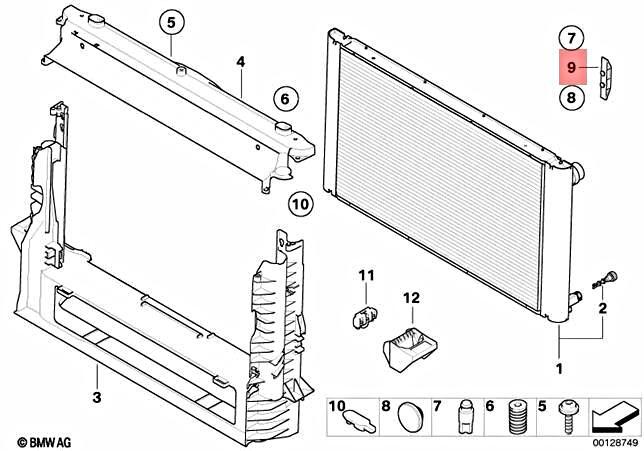 5
4
6
7
9
8
10
11
12
2
1
3
10
8
7
6
5
© BMW AG
00128749