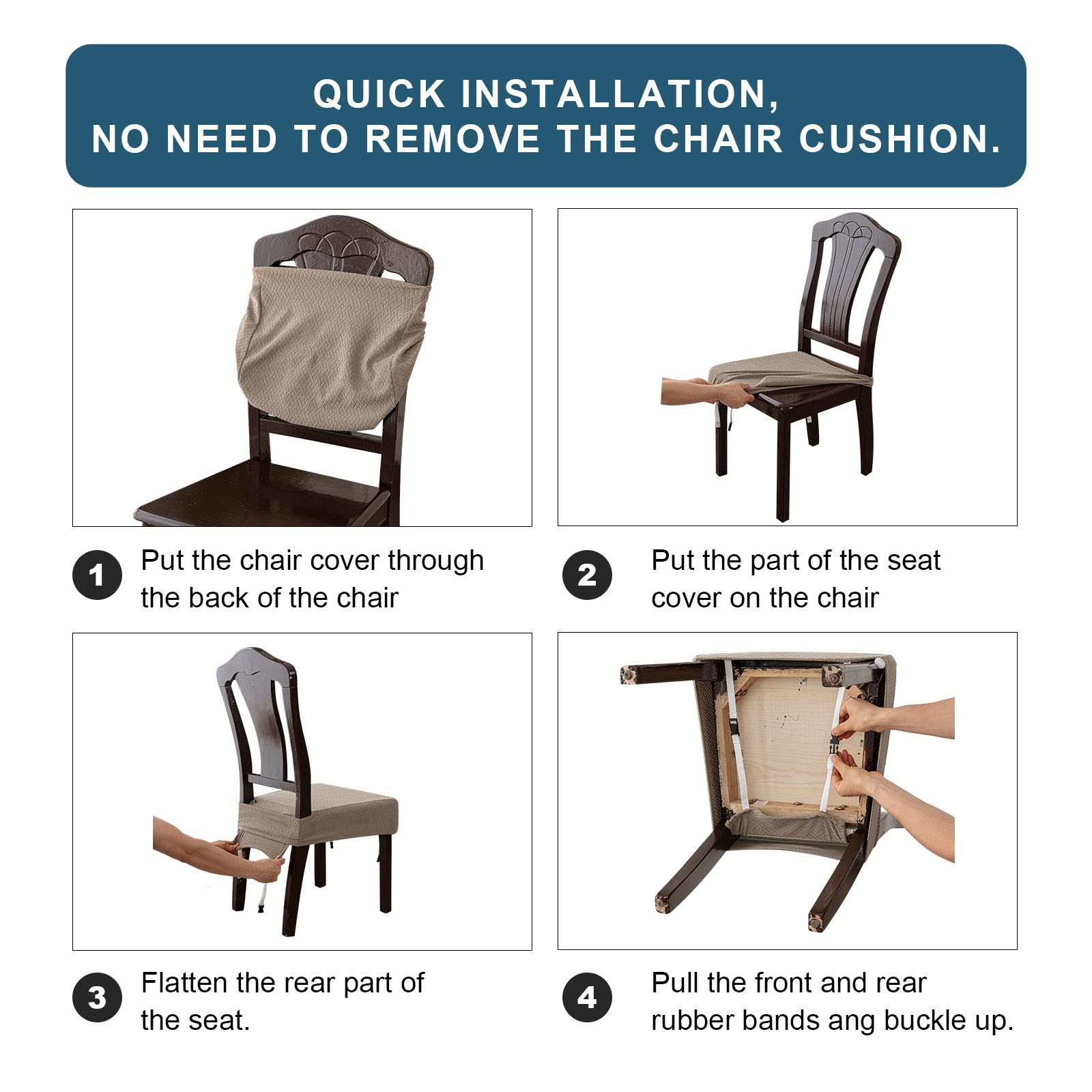 QUICK INSTALLATION,
NO NEED TO REMOVE THE CHAIR CUSHION.

1 Put the chair cover through the back of the chair

2 Put the part of the seat cover on the chair

3 Flatten the rear part of the seat.

4 Pull the front and rear rubber bands ang buckle up.