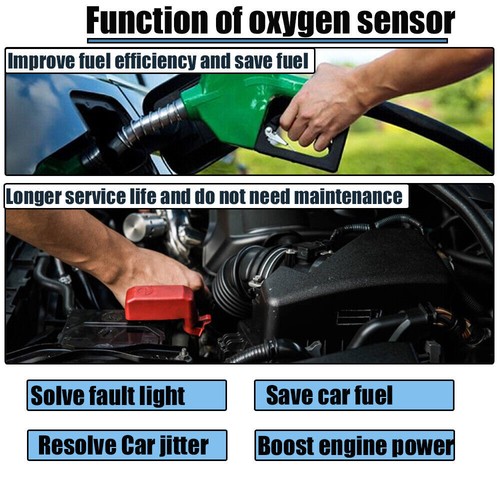 Function of oxygen sensor

Improve fuel efficiency and save fuel

Longer service life and do not need maintenance

Solve fault light

Save car fuel

Resolve Car jitter

Boost engine power