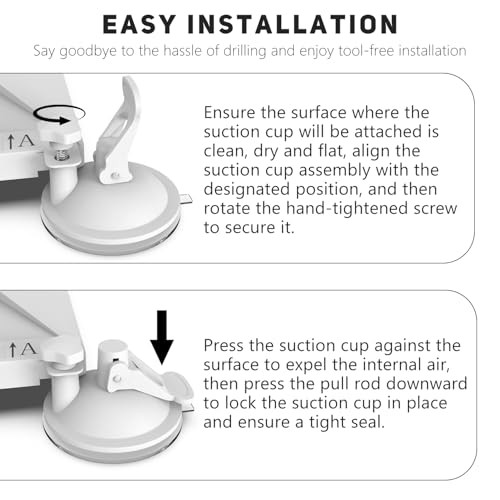 EASY INSTALLATION

Say goodbye to the hassle of drilling and enjoy tool-free installation

↑A

Ensure the surface where the suction cup will be attached is clean, dry and flat, align the suction cup assembly with the designated position, and then rotate the hand-tightened screw to secure it.

↑A

Press the suction cup against the surface to expel the internal air, then press the pull rod downward to lock the suction cup in place and ensure a tight seal.