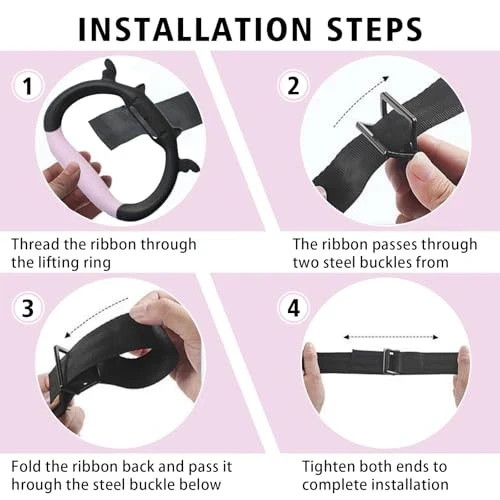 INSTALLATION STEPS

1

Thread the ribbon through the lifting ring

2

The ribbon passes through two steel buckles from

3

Fold the ribbon back and pass it hrough the steel buckle below

4

Tighten both ends to complete installation